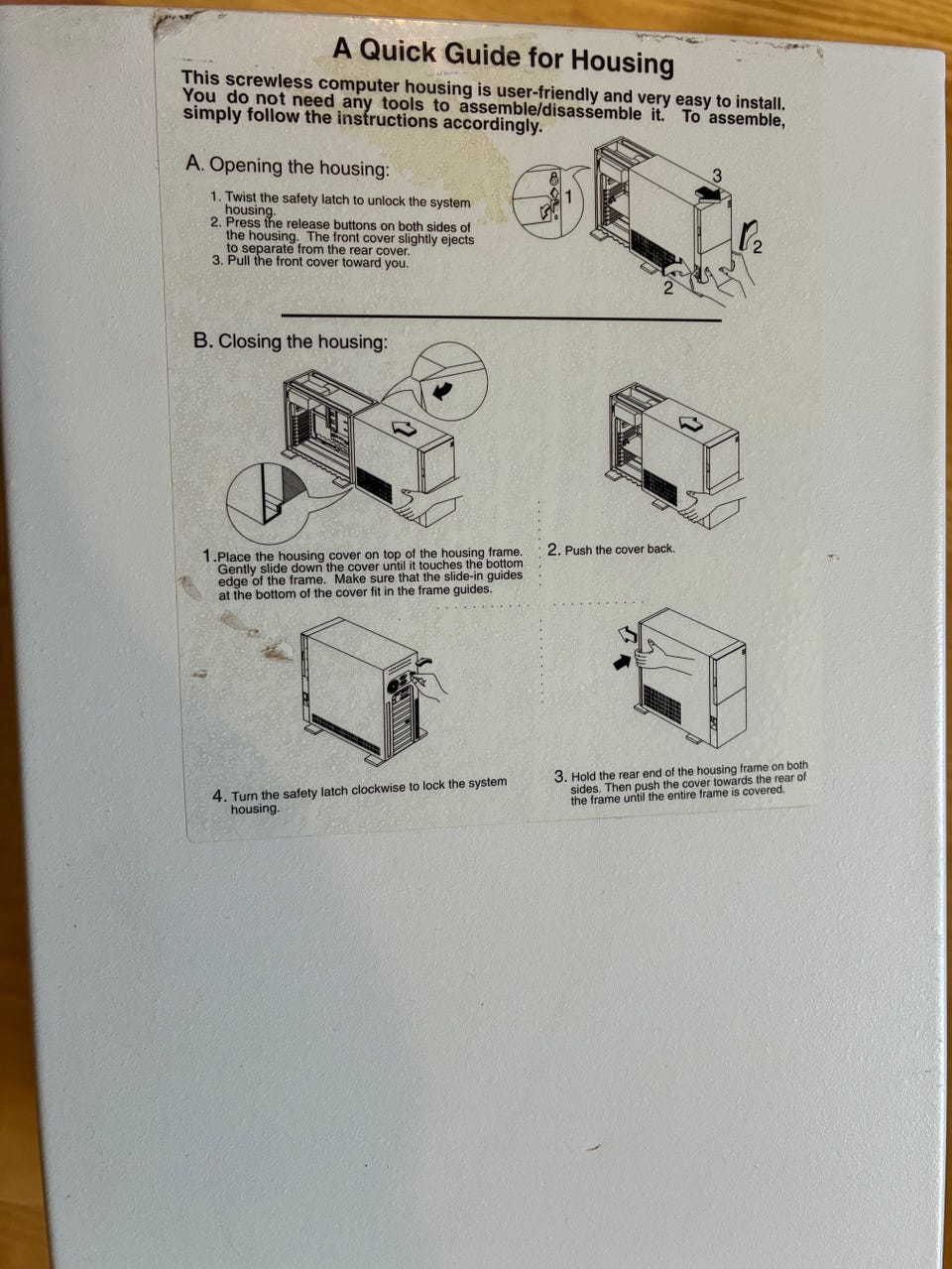 A Quick Guide for Housing

This screwless computer housing is user-friendly and very easy to install. You do not need any tools to assemble/disassemble it. To assemble, simply follow the instructions accordingly.

A. Opening the housing:

1. Twist the safety latch to unlock the system housing.
2. Press the release buttons on both sides of the housing. The front cover slightly ejects to separate from the rear cover.
3. Pull the front cover toward you.

1

3

2

2

B. Closing the housing:

1. Place the housing cover on top of the housing frame. Gently slide down the cover until it touches the bottom edge of the frame. Make sure that the slide-in guides at the bottom of the cover fit in the frame guides.

2. Push the cover back.

4. Turn the safety latch clockwise to lock the system housing.

3. Hold the rear end of the housing frame on both sides. Then push the cover towards the rear of the frame until the entire frame is covered.