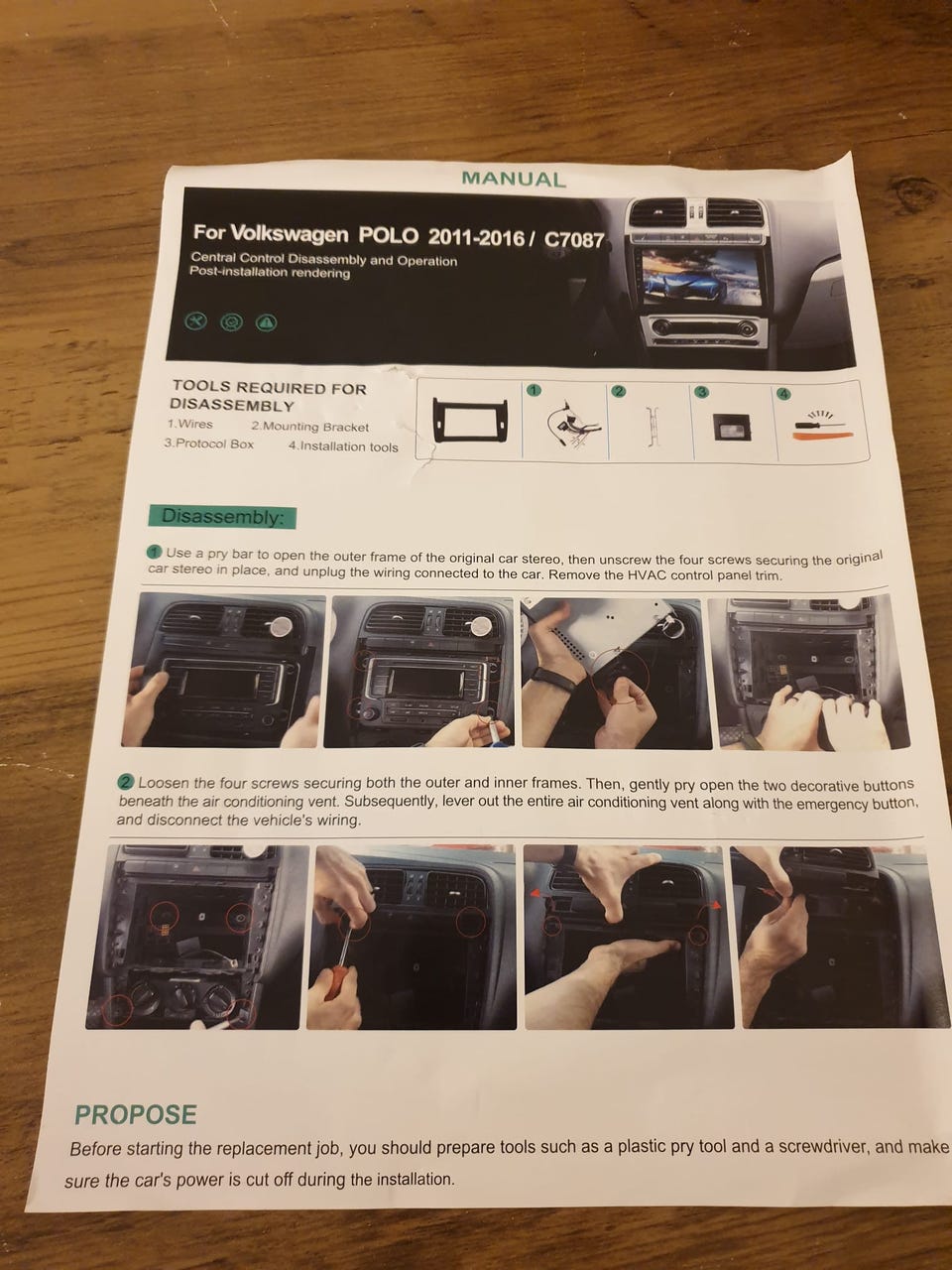 MANUAL

For Volkswagen POLO 2011-2016 / C7087

Central Control Disassembly and Operation
Post-installation rendering

TOOLS REQUIRED FOR DISASSEMBLY
1.Wires 2.Mounting Bracket
3.Protocol Box 4.Installation tools

1 2 3 4

Disassembly:

1 Use a pry bar to open the outer frame of the original car stereo, then unscrew the four screws securing the original car stereo in place, and unplug the wiring connected to the car. Remove the HVAC control panel trim.

2 Loosen the four screws securing both the outer and inner frames. Then, gently pry open the two decorative buttons beneath the air conditioning vent. Subsequently, lever out the entire air conditioning vent along with the emergency button, and disconnect the vehicle's wiring.

PROPOSE

Before starting the replacement job, you should prepare tools such as a plastic pry tool and a screwdriver, and make sure the car's power is cut off during the installation.