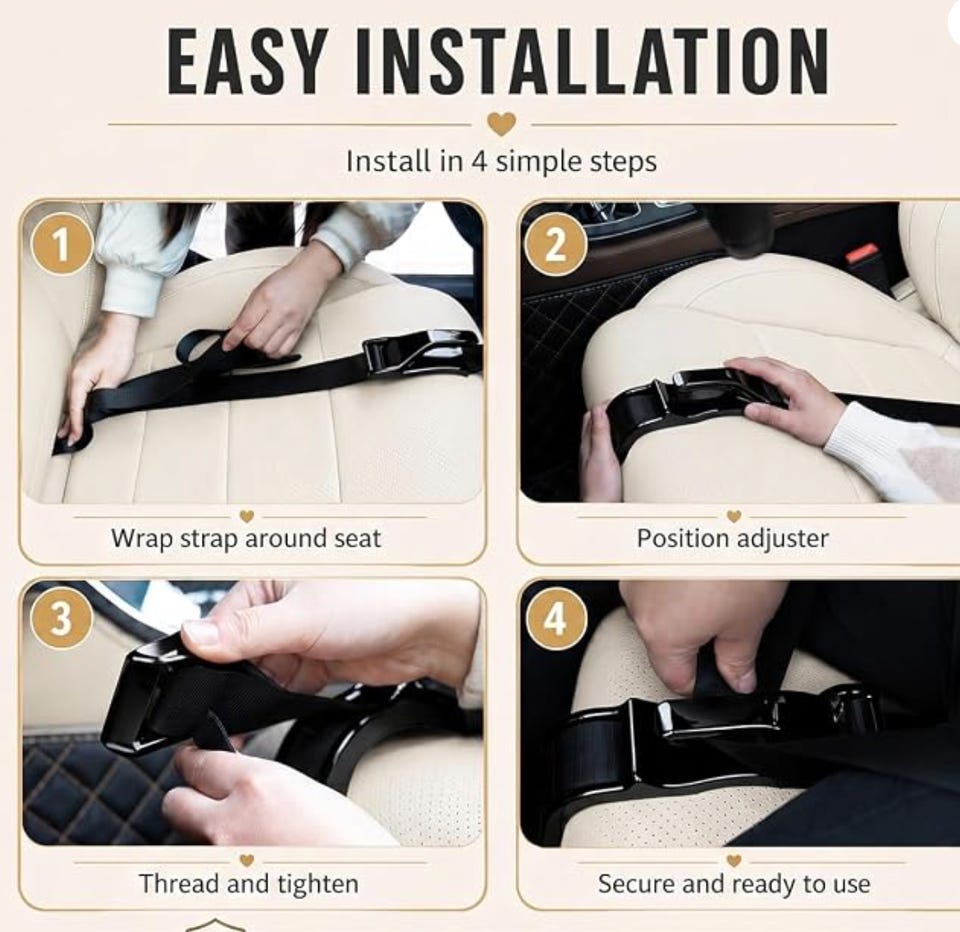 EASY INSTALLATION

Install in 4 simple steps

1

Wrap strap around seat

2

Position adjuster

3

Thread and tighten

4

Secure and ready to use