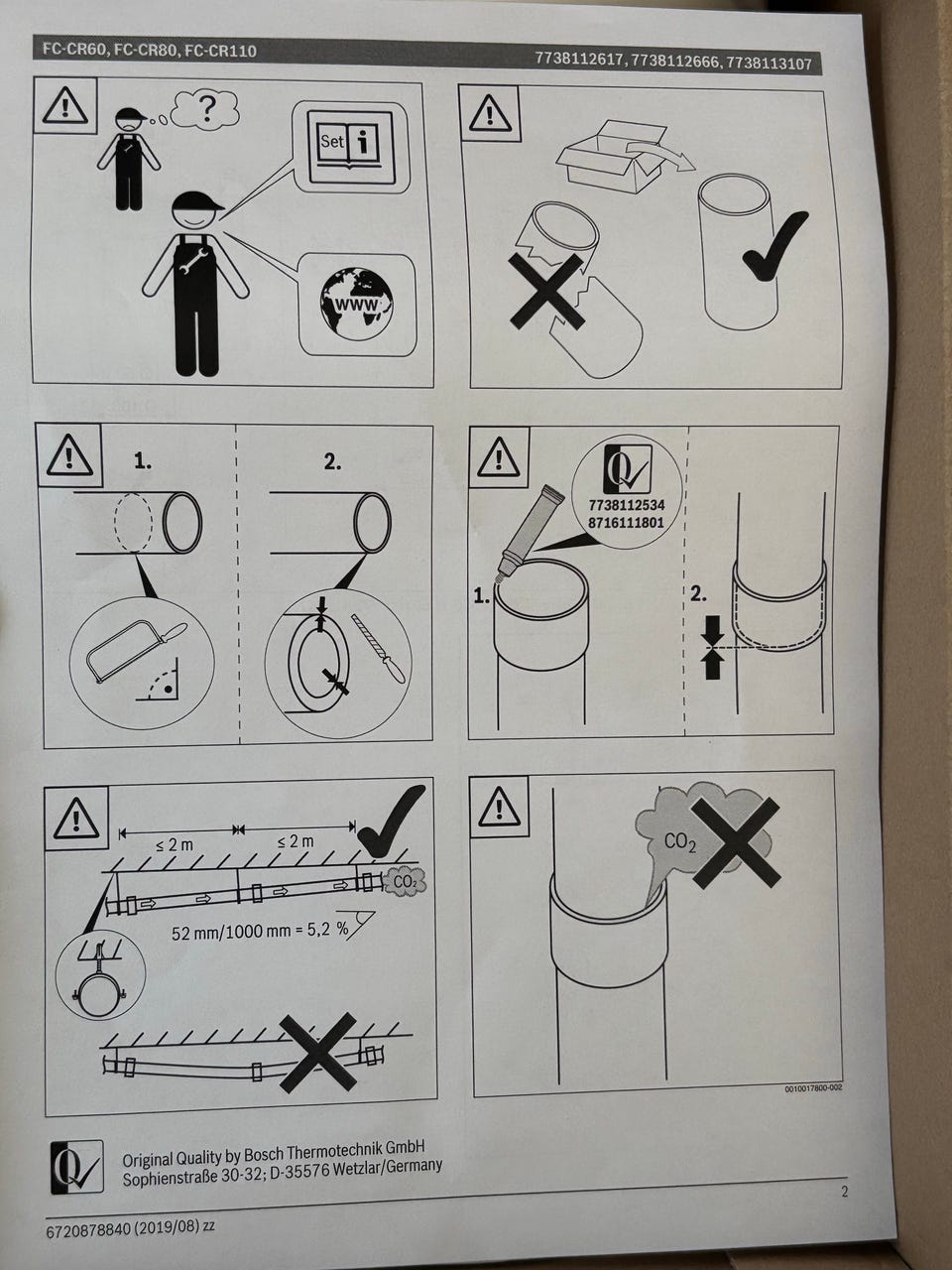 FC-CR60, FC-CR80, FC-CR110

7738112617, 7738112666, 7738113107

?

Set i

www

1.

2.

7738112534
8716111801

1.

2.

≤ 2 m

≤ 2 m

$CO_2$

52 mm/1000 mm = 5,2 %

$CO_2$

0010017800-002

Original Quality by Bosch Thermotechnik GmbH
Sophienstraße 30-32; D-35576 Wetzlar/Germany

2

6720878840 (2019/08) zz