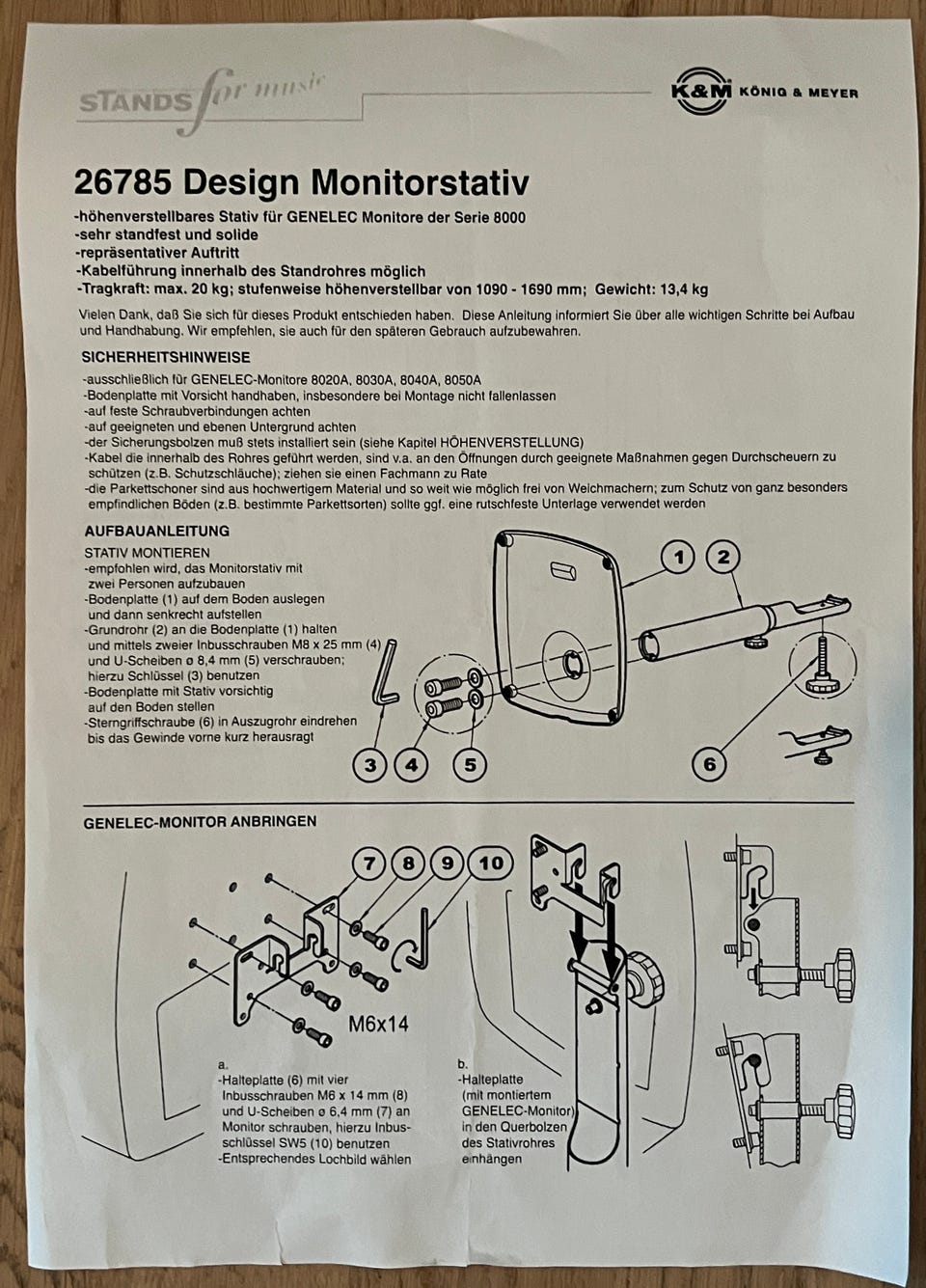 STANDS for music

K&M KÖNIG & MEYER

26785 Design Monitorstativ

-höhenverstellbares Stativ für GENELEC Monitore der Serie 8000
-sehr standfest und solide
-repräsentativer Auftritt
-Kabelführung innerhalb des Standrohres möglich
-Tragkraft: max. 20 kg; stufenweise höhenverstellbar von 1090 - 1690 mm; Gewicht: 13,4 kg

Vielen Dank, daß Sie sich für dieses Produkt entschieden haben. Diese Anleitung informiert Sie über alle wichtigen Schritte bei Aufbau und Handhabung. Wir empfehlen, sie auch für den späteren Gebrauch aufzubewahren.

SICHERHEITSHINWEISE

-ausschließlich für GENELEC-Monitore 8020A, 8030A, 8040A, 8050A
-Bodenplatte mit Vorsicht handhaben, insbesondere bei Montage nicht fallenlassen
-auf feste Schraubverbindungen achten
-auf geeigneten und ebenen Untergrund achten
-der Sicherungsbolzen muß stets installiert sein (siehe Kapitel HÖHENVERSTELLUNG)
-Kabel die innerhalb des Rohres geführt werden, sind v.a. an den Öffnungen durch geeignete Maßnahmen gegen Durchscheuern zu schützen (z.B. Schutzschläuche); ziehen sie einen Fachmann zu Rate
-die Parkettschoner sind aus hochwertigem Material und so weit wie möglich frei von Weichmachern; zum Schutz von ganz besonders empfindlichen Böden (z.B. bestimmte Parkettsorten) sollte ggf. eine rutschfeste Unterlage verwendet werden

AUFBAUANLEITUNG

STATIV MONTIEREN
-empfohlen wird, das Monitorstativ mit zwei Personen aufzubauen
-Bodenplatte (1) auf dem Boden auslegen und dann senkrecht aufstellen
-Grundrohr (2) an die Bodenplatte (1) halten und mittels zweier Inbusschrauben M8 x 25 mm (4) und U-Scheiben ø 8,4 mm (5) verschrauben; hierzu Schlüssel (3) benutzen
-Bodenplatte mit Stativ vorsichtig auf den Boden stellen
-Sterngriffschraube (6) in Auszugrohr eindrehen bis das Gewinde vorne kurz herausragt

1 2 3 4 5 6

GENELEC-MONITOR ANBRINGEN

7 8 9 10

M6x14

a.
-Halteplatte (6) mit vier Inbusschrauben M6 x 14 mm (8) und U-Scheiben ø 6,4 mm (7) an Monitor schrauben, hierzu Inbusschlüssel SW5 (10) benutzen
-Entsprechendes Lochbild wählen

b.
-Halteplatte (mit montiertem GENELEC-Monitor) in den Querbolzen des Stativrohres einhängen