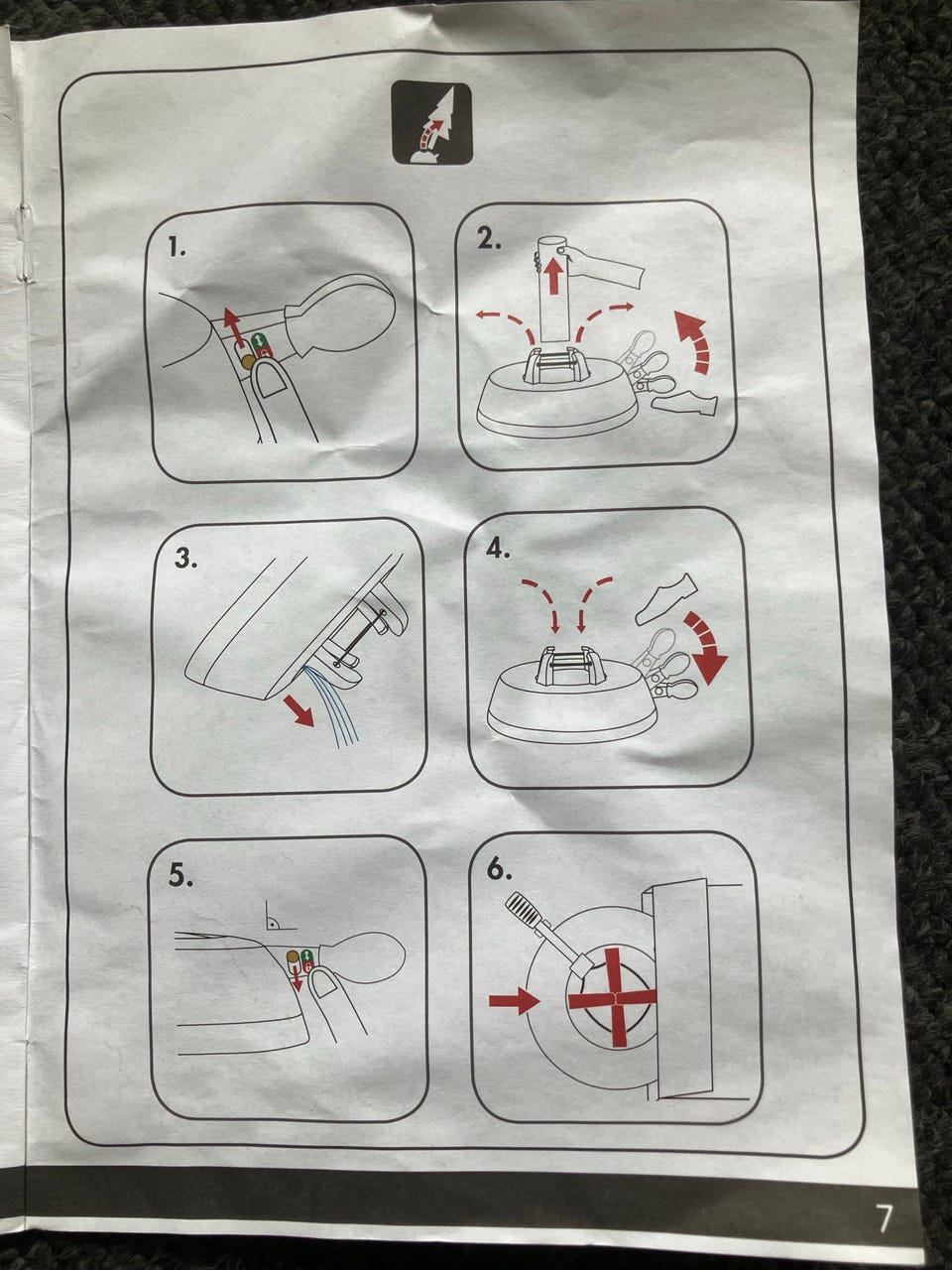 1.

2.

3.

4.

5.

6.

7