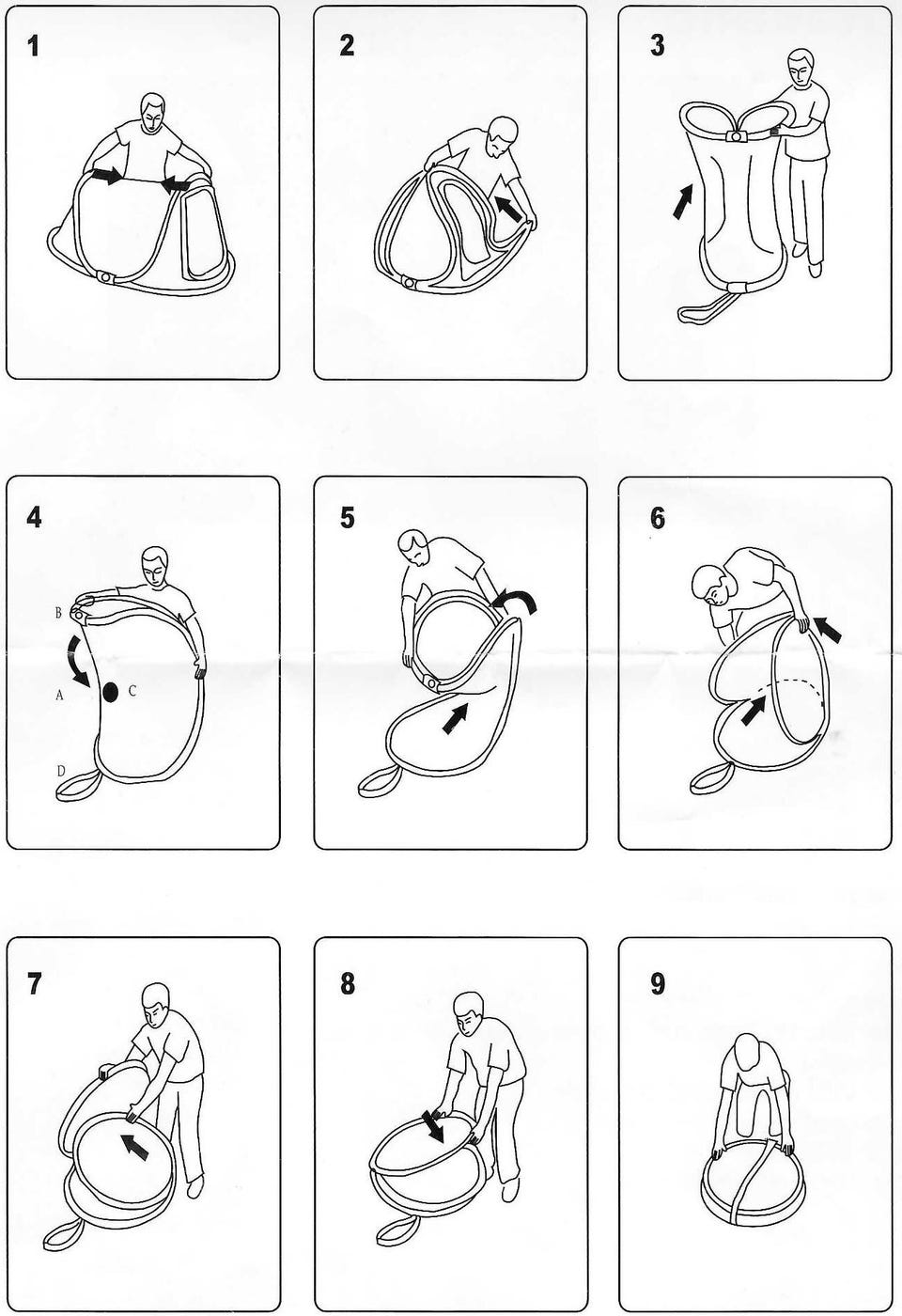 1

2

3

4

B

A

C

D

5

6

7

8

9