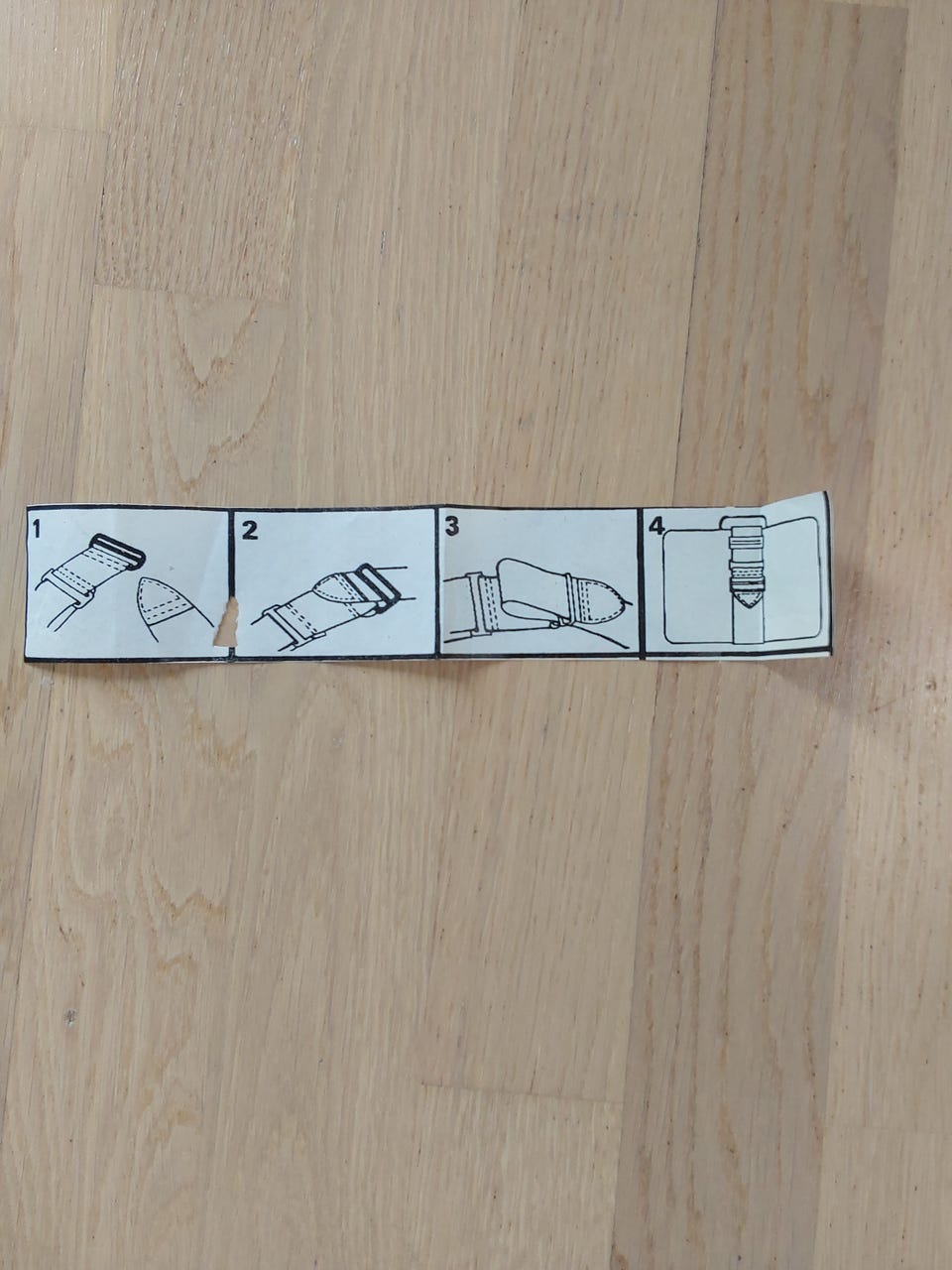 1

2

3

4