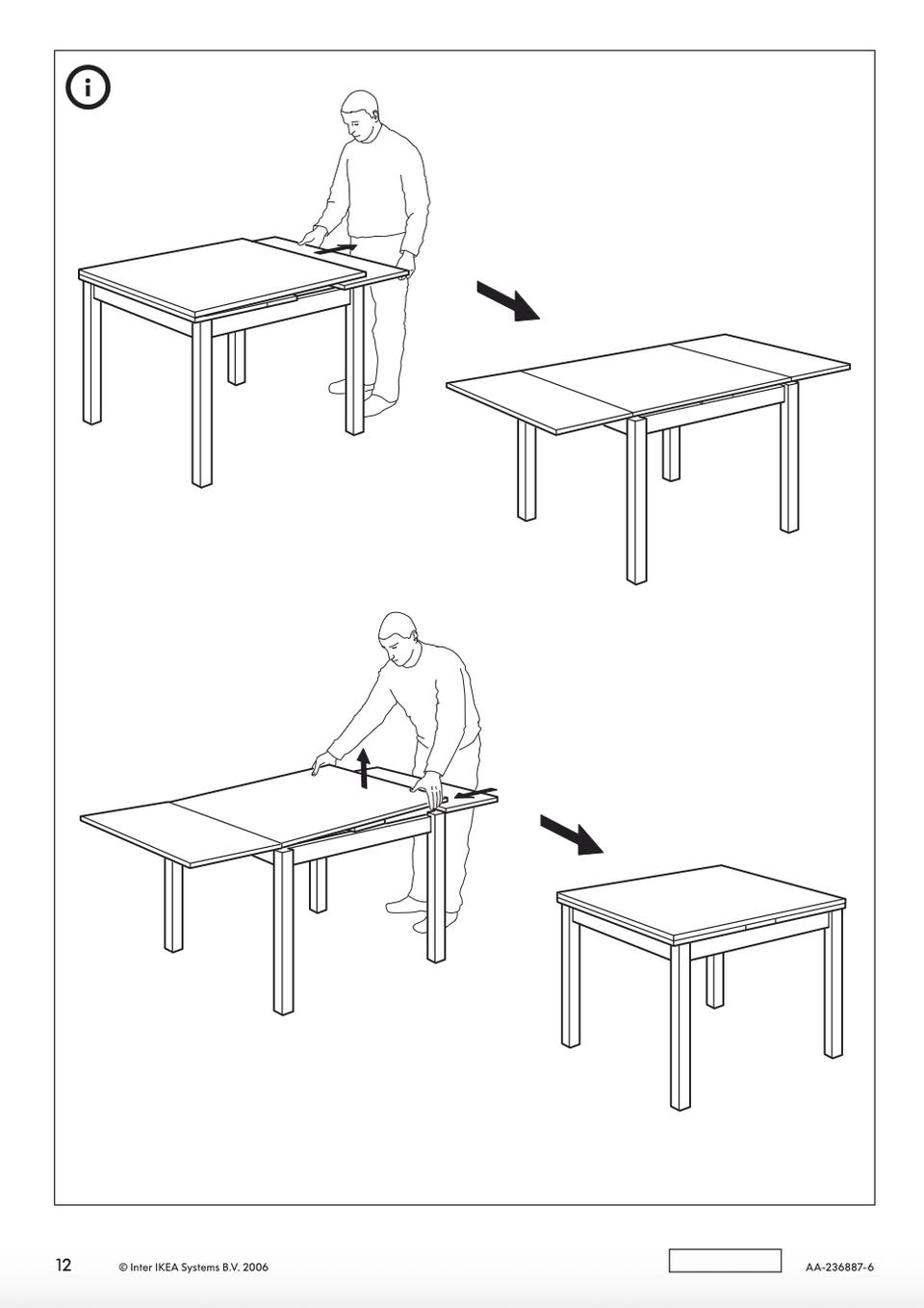 i

12 © Inter IKEA Systems B.V. 2006 AA-236887-6