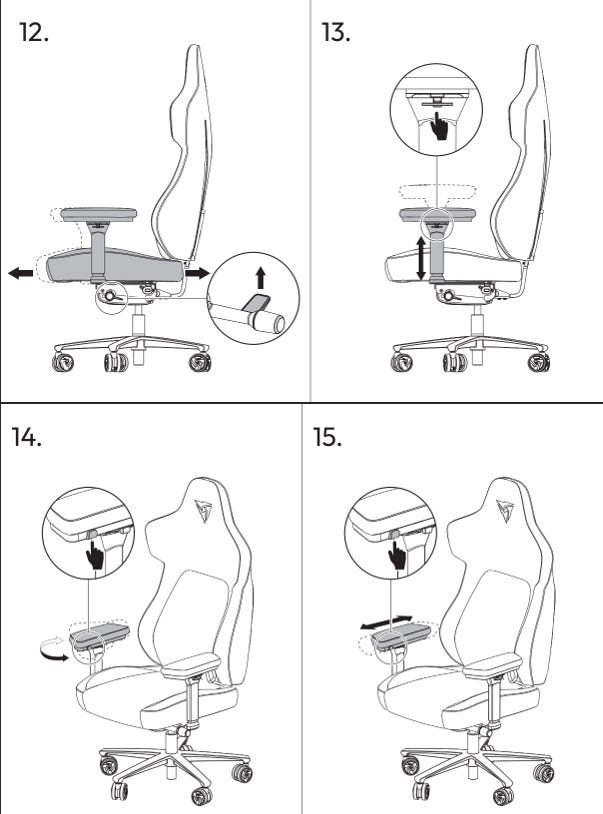 12.

13.

14.

15.