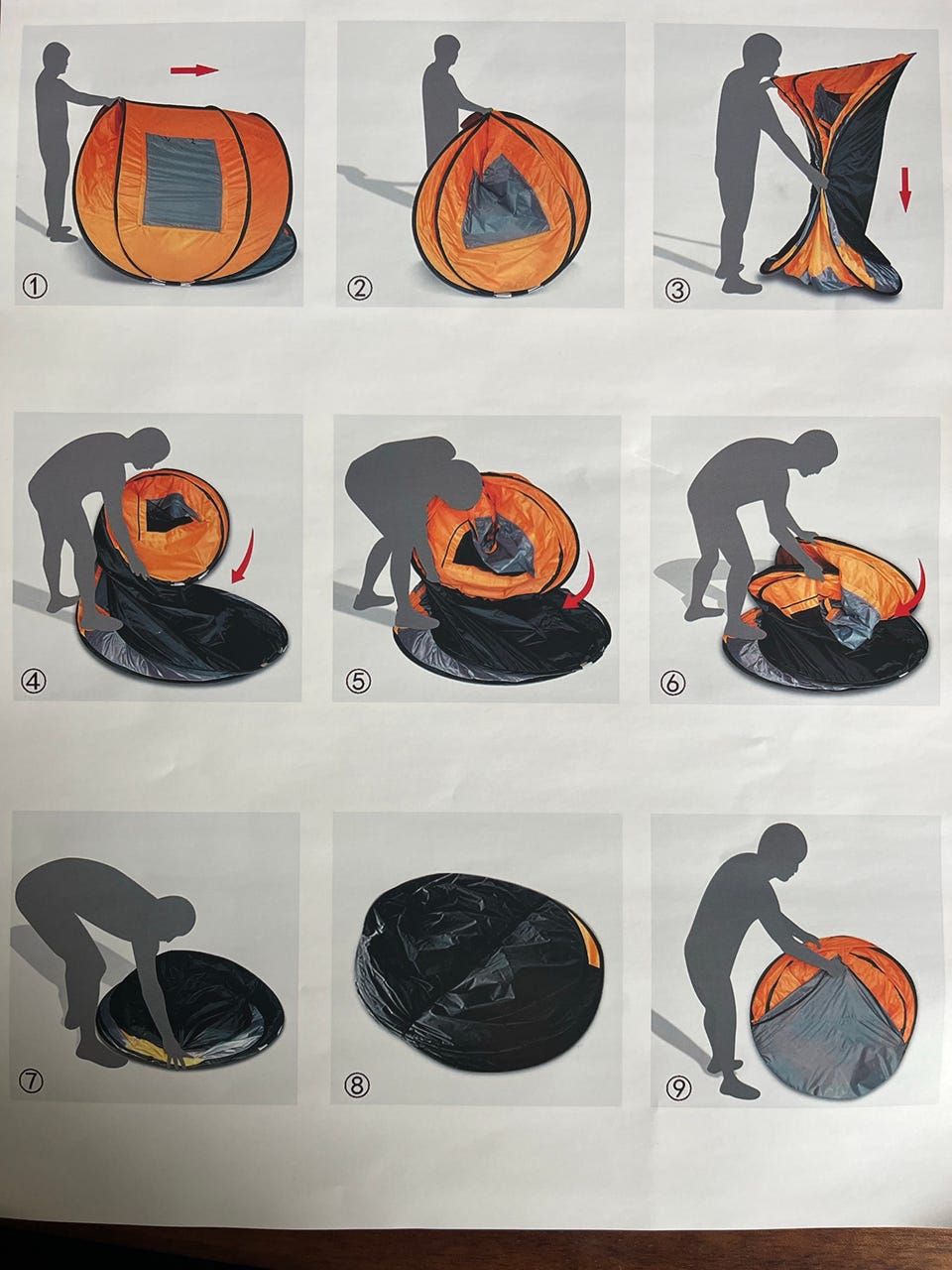 ①

②

③

④

⑤

⑥

⑦

⑧

⑨