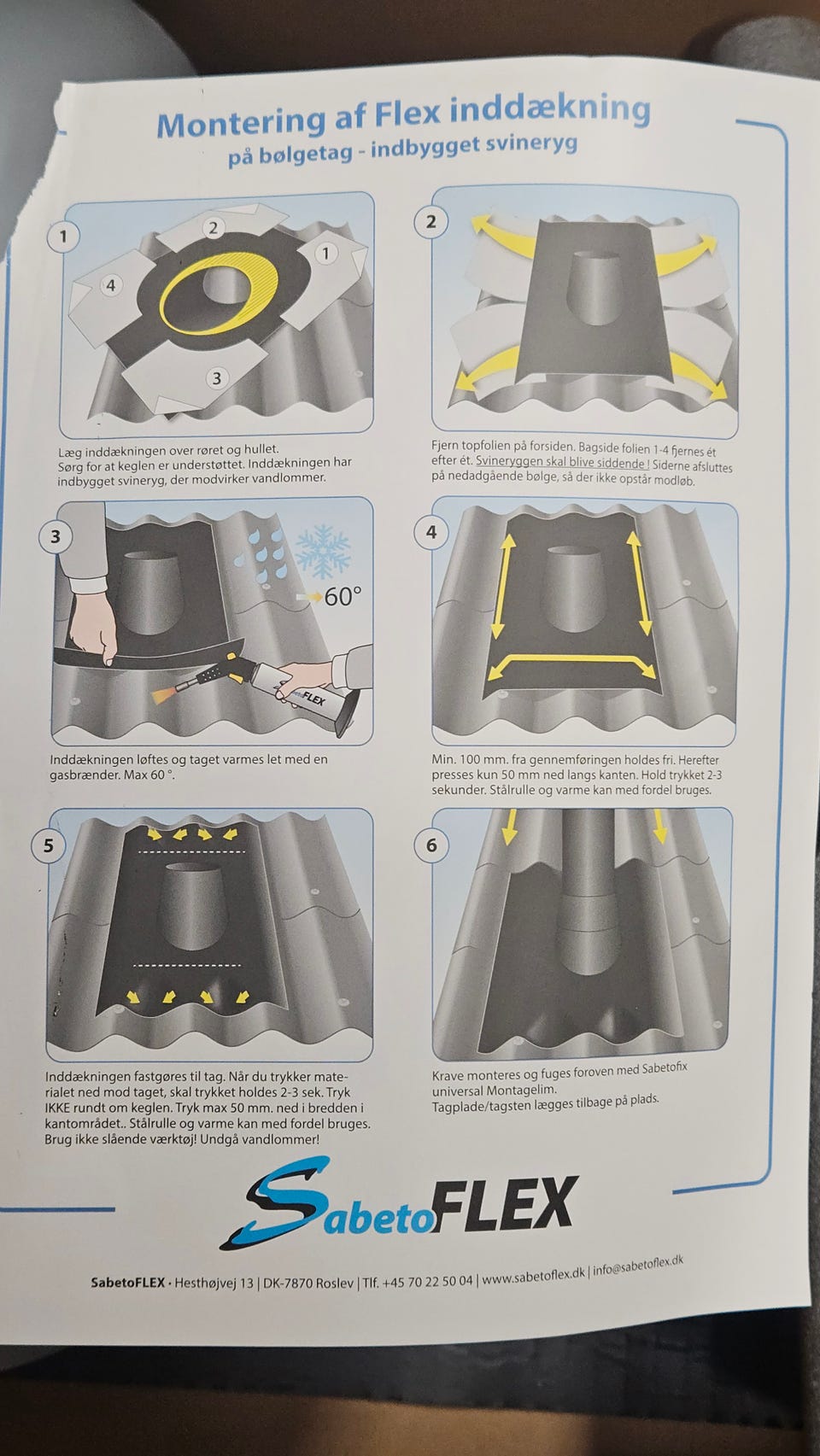 Montering af Flex inddækning
på bølgetag - indbygget svineryg

1

2

1

4

3

Læg inddækningen over røret og hullet. Sørg for at keglen er understøttet. Inddækningen har indbygget svineryg, der modvirker vandlommer.

2

Fjern topfolien på forsiden. Bagside folien 1-4 fjernes ét efter ét. Svineryggen skal blive siddende ! Siderne afsluttes på nedadgående bølge, så der ikke opstår modløb.

3

60°

FLEX

Inddækningen løftes og taget varmes let med en gasbrænder. Max 60 °.

4

Min. 100 mm. fra gennemføringen holdes fri. Herefter presses kun 50 mm ned langs kanten. Hold trykket 2-3 sekunder. Stålrulle og varme kan med fordel bruges.

5

Inddækningen fastgøres til tag. Når du trykker materialet ned mod taget, skal trykket holdes 2-3 sek. Tryk IKKE rundt om keglen. Tryk max 50 mm. ned i bredden i kantområdet.. Stålrulle og varme kan med fordel bruges. Brug ikke slående værktøj! Undgå vandlommer!

6

Krave monteres og fuges foroven med Sabetofix universal Montagelim.
Tagplade/tagsten lægges tilbage på plads.

SabetoFLEX

SabetoFLEX · Hesthøjvej 13 | DK-7870 Roslev | Tlf. +45 70 22 50 04 | www.sabetoflex.dk | info@sabetoflex.dk