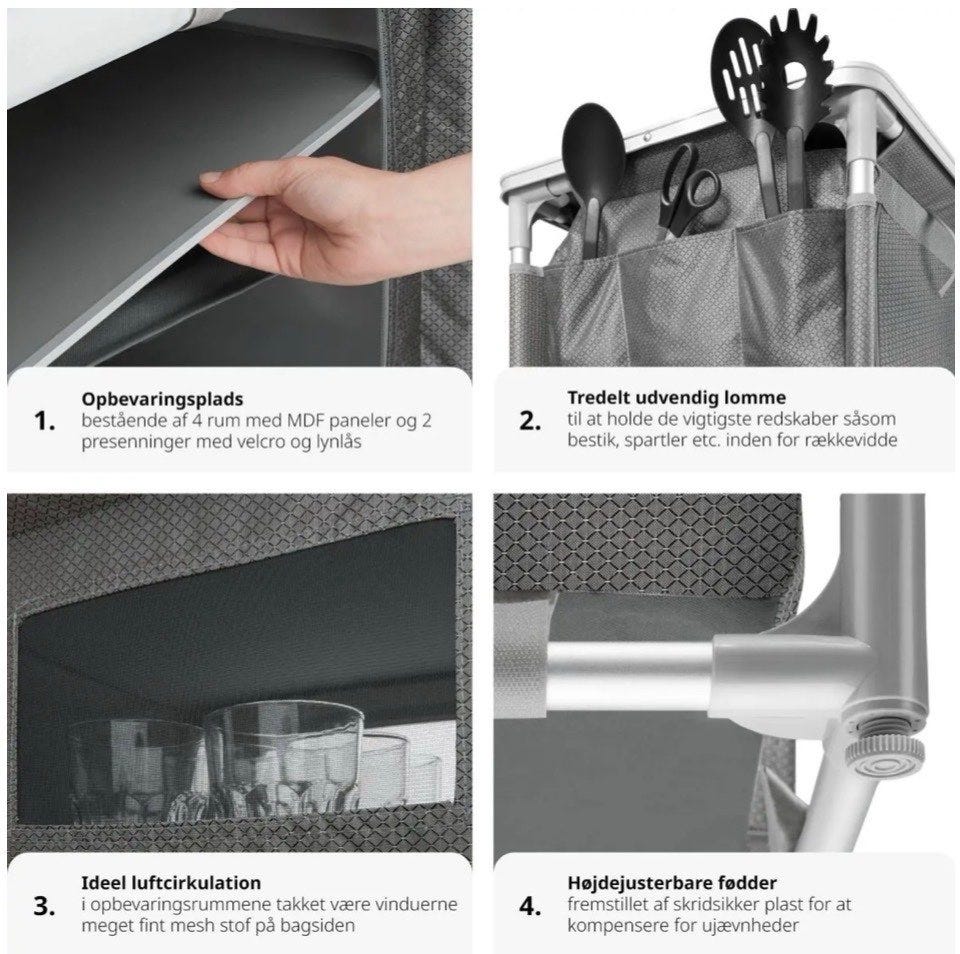 1. Opbevaringsplads
bestående af 4 rum med MDF paneler og 2 presenninger med velcro og lynlås

2. Tredelt udvendig lomme
til at holde de vigtigste redskaber såsom bestik, spartler etc. inden for rækkevidde

3. Ideel luftcirkulation
i opbevaringsrummene takket være vinduerne meget fint mesh stof på bagsiden

4. Højdejusterbare fødder
fremstillet af skridsikker plast for at kompensere for ujævnheder