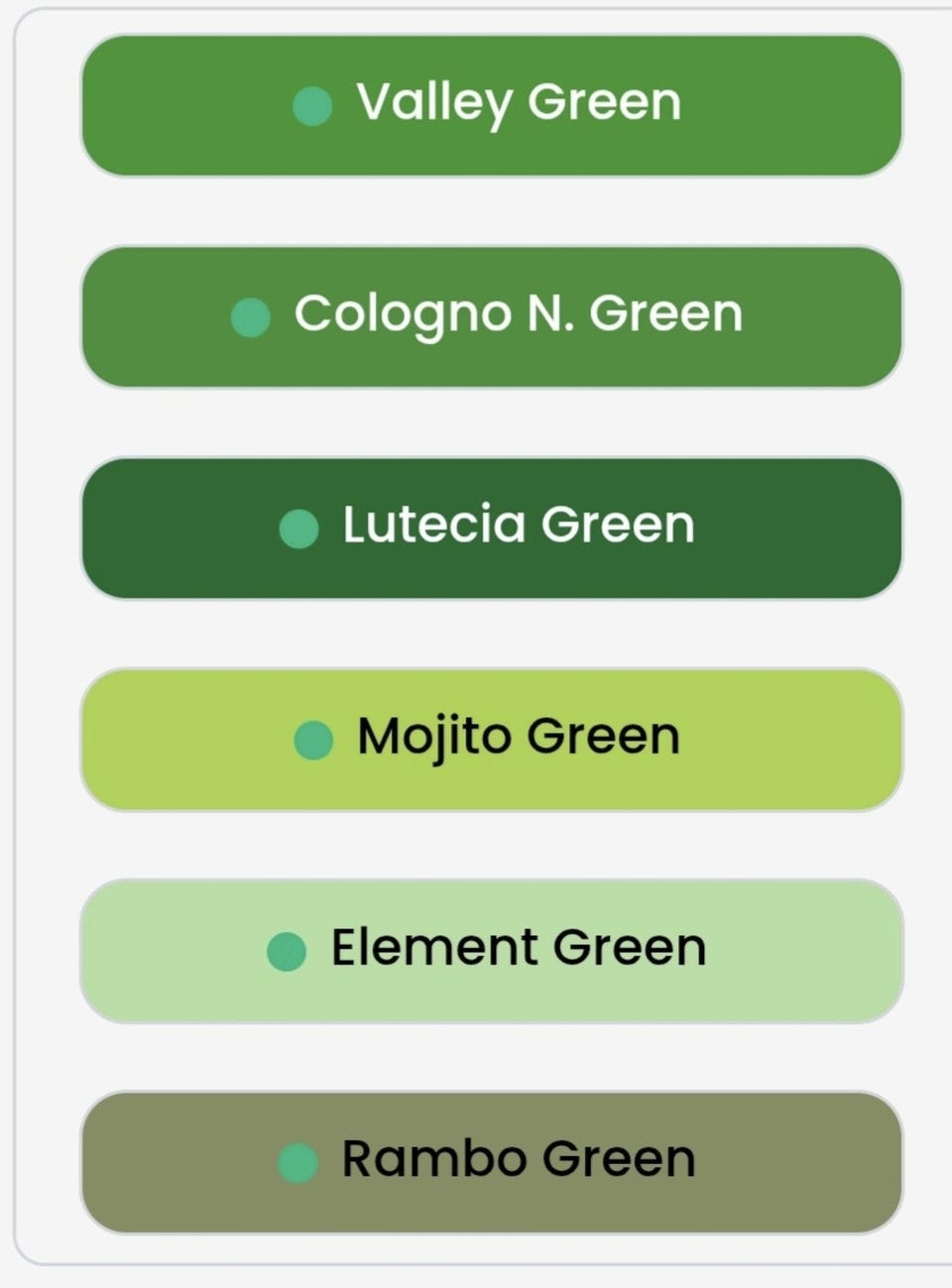 Valley Green

Cologno N. Green

Lutecia Green

Mojito Green

Element Green

Rambo Green