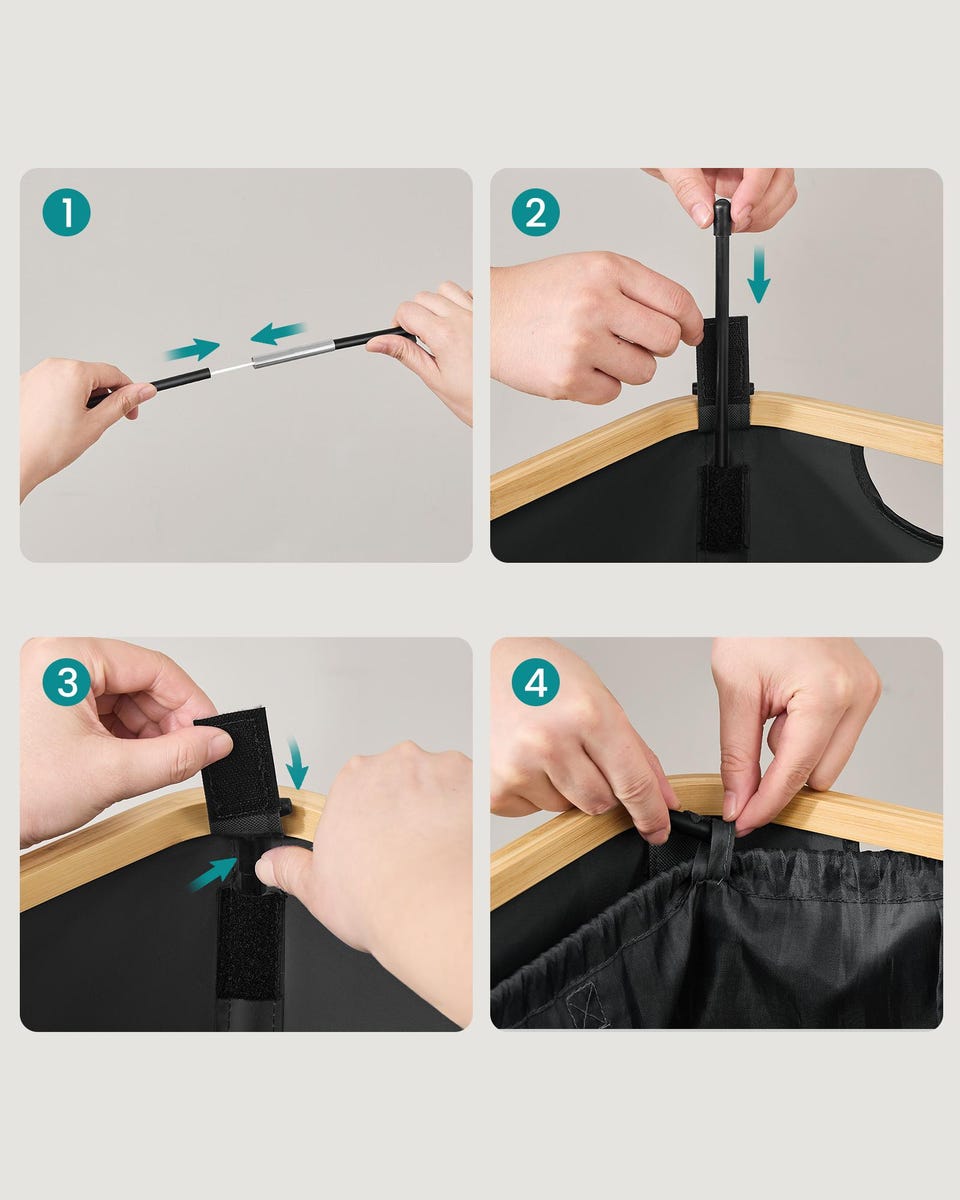 1
2
3
4