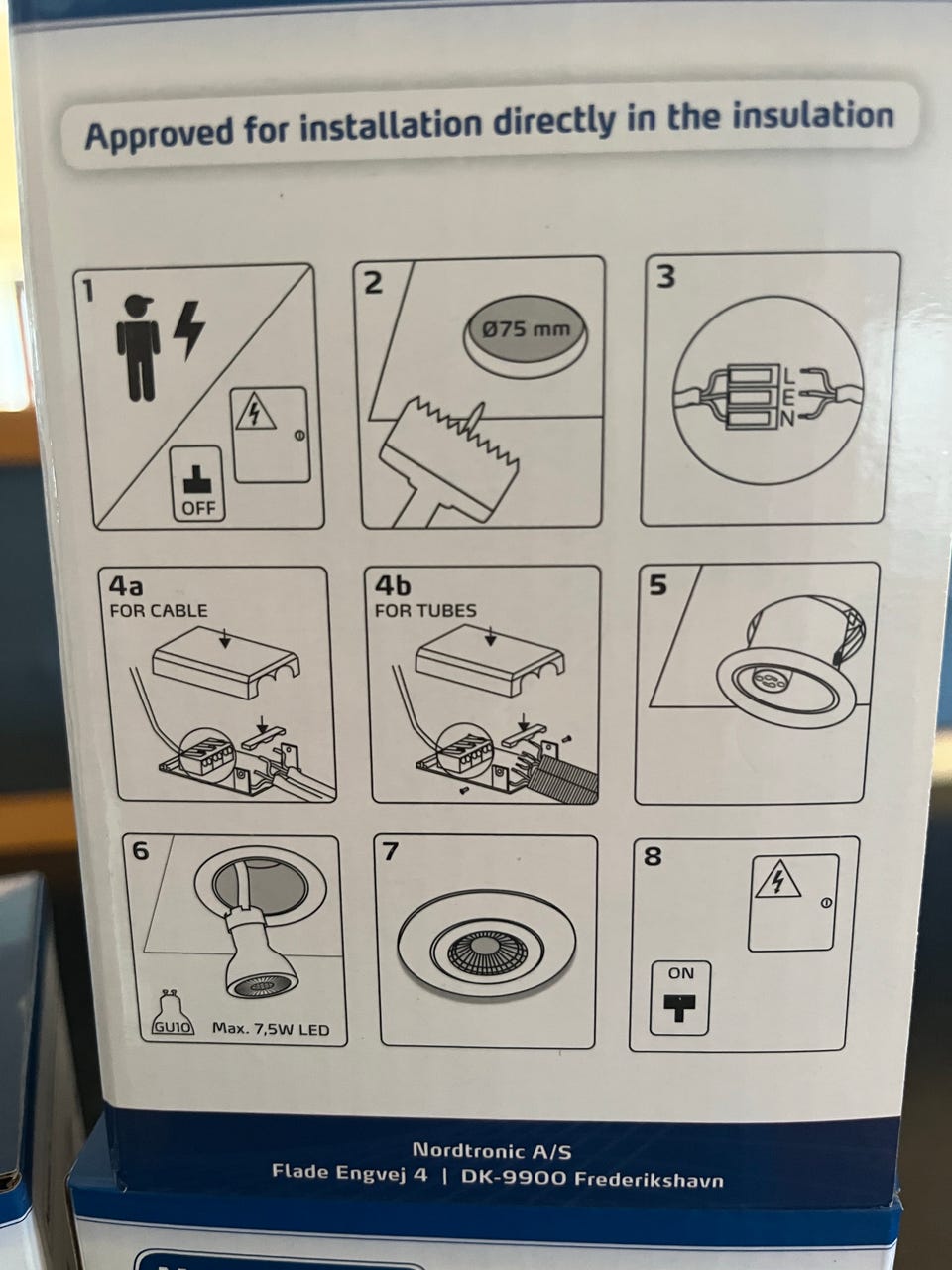 Approved for installation directly in the insulation

1

OFF

2

Ø75 mm

3

L
E
N

4a
FOR CABLE

4b
FOR TUBES

5

6

GU10 Max. 7,5W LED

7

8

ON

Nordtronic A/S
Flade Engvej 4 | DK-9900 Frederikshavn