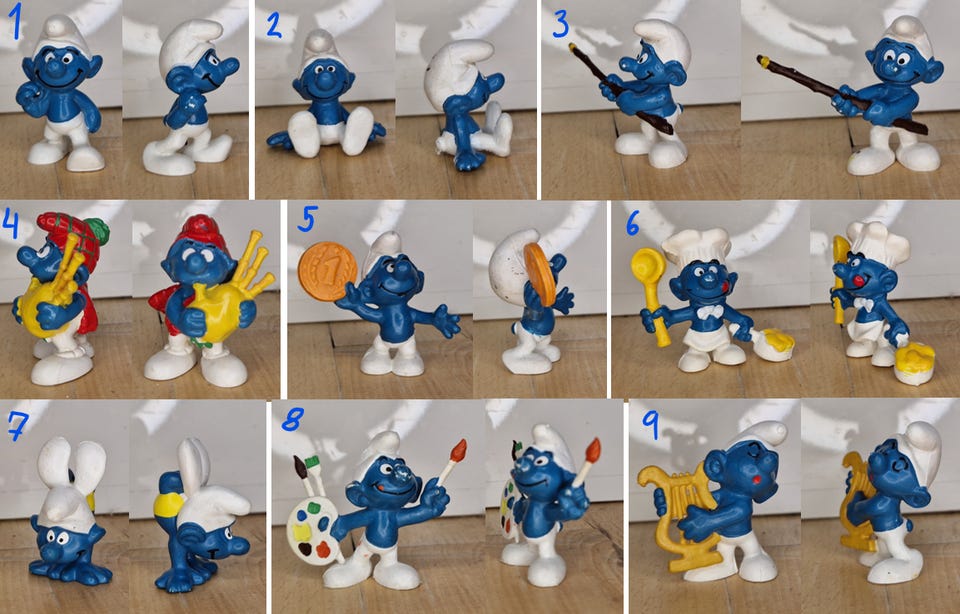 1
2
3
4
5
1
6
7
8
9