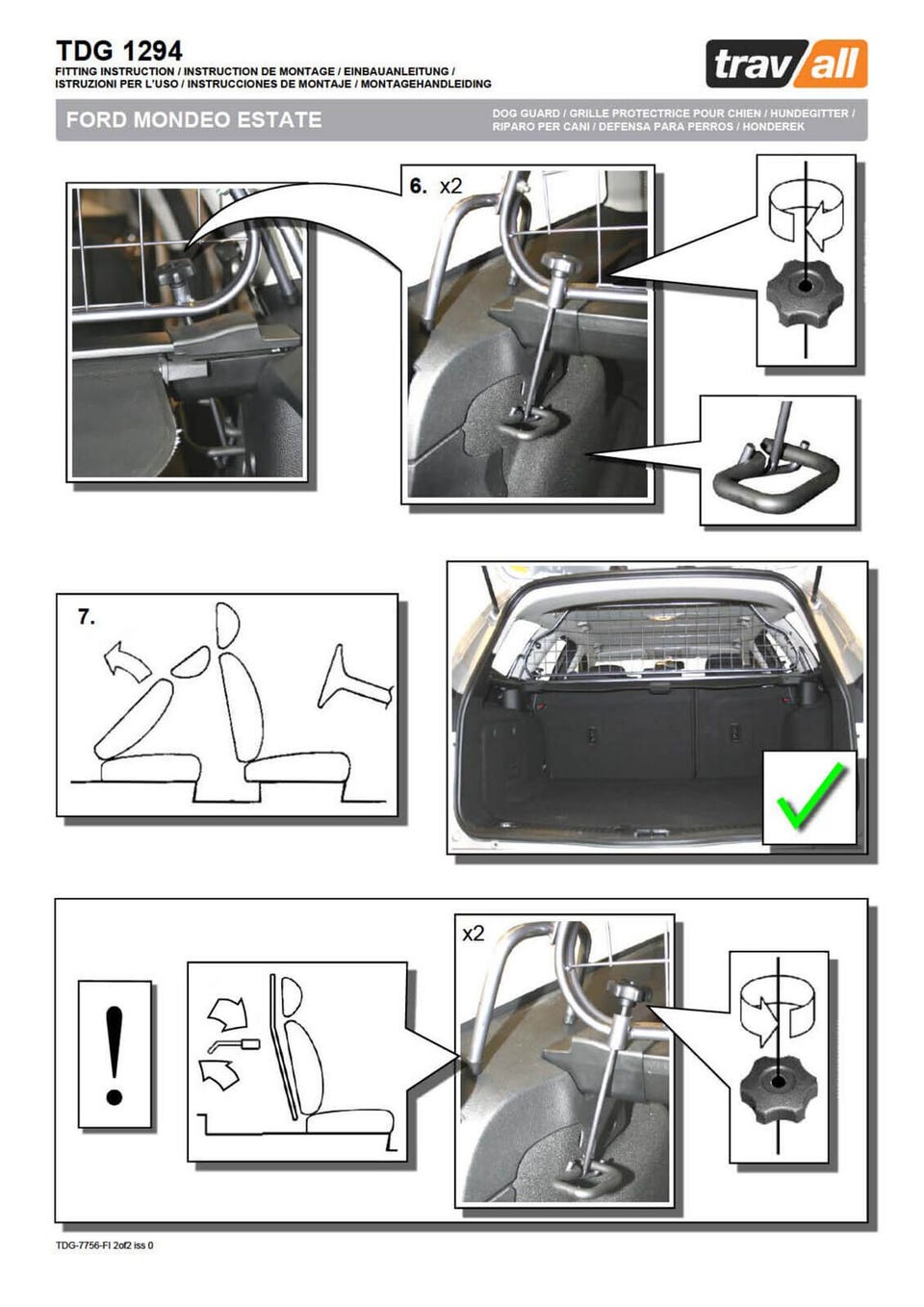 TDG 1294
FITTING INSTRUCTION / INSTRUCTION DE MONTAGE / EINBAUANLEITUNG / ISTRUZIONI PER L'USO / INSTRUCCIONES DE MONTAJE / MONTAGEHANDLEIDING

travall

FORD MONDEO ESTATE

DOG GUARD / GRILLE PROTECTRICE POUR CHIEN / HUNDEGITTER / RIPARO PER CANI / DEFENSA PARA PERROS / HONDEREK

6. x2

7.

x2

!

TDG-7756-FI 2of2 iss 0