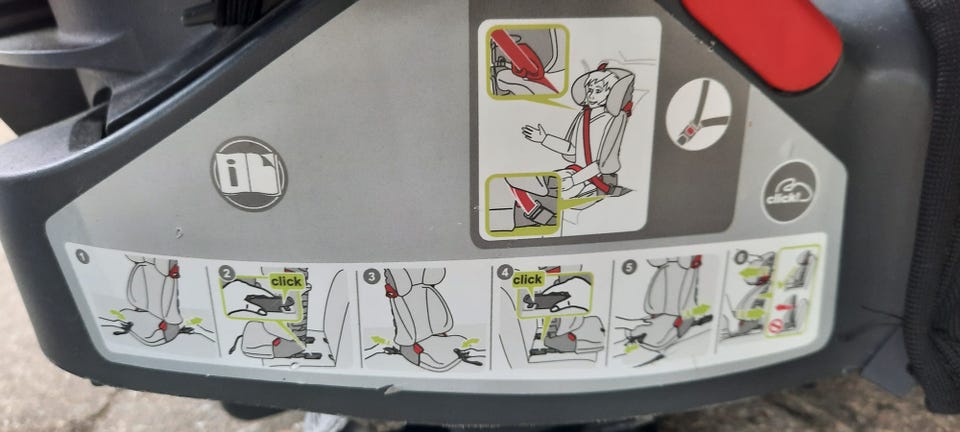 i

click

1

2 click

3

4 click

5