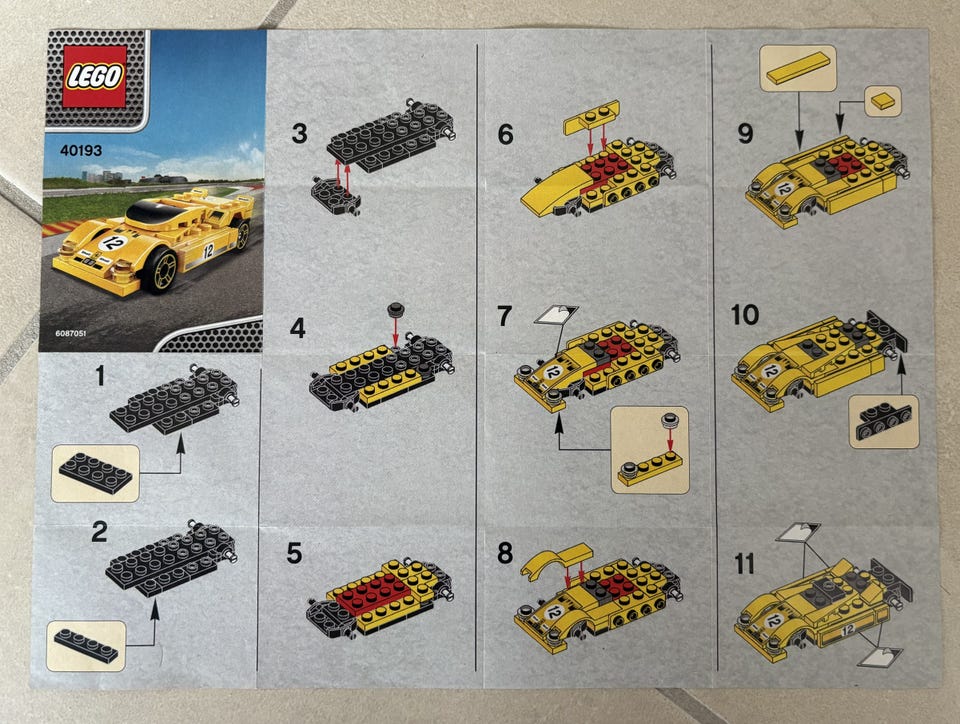 LEGO

40193

12

12

6087051

1

2

3

4

5

6

7

12

8

12

9

12

10

12

11

12

12