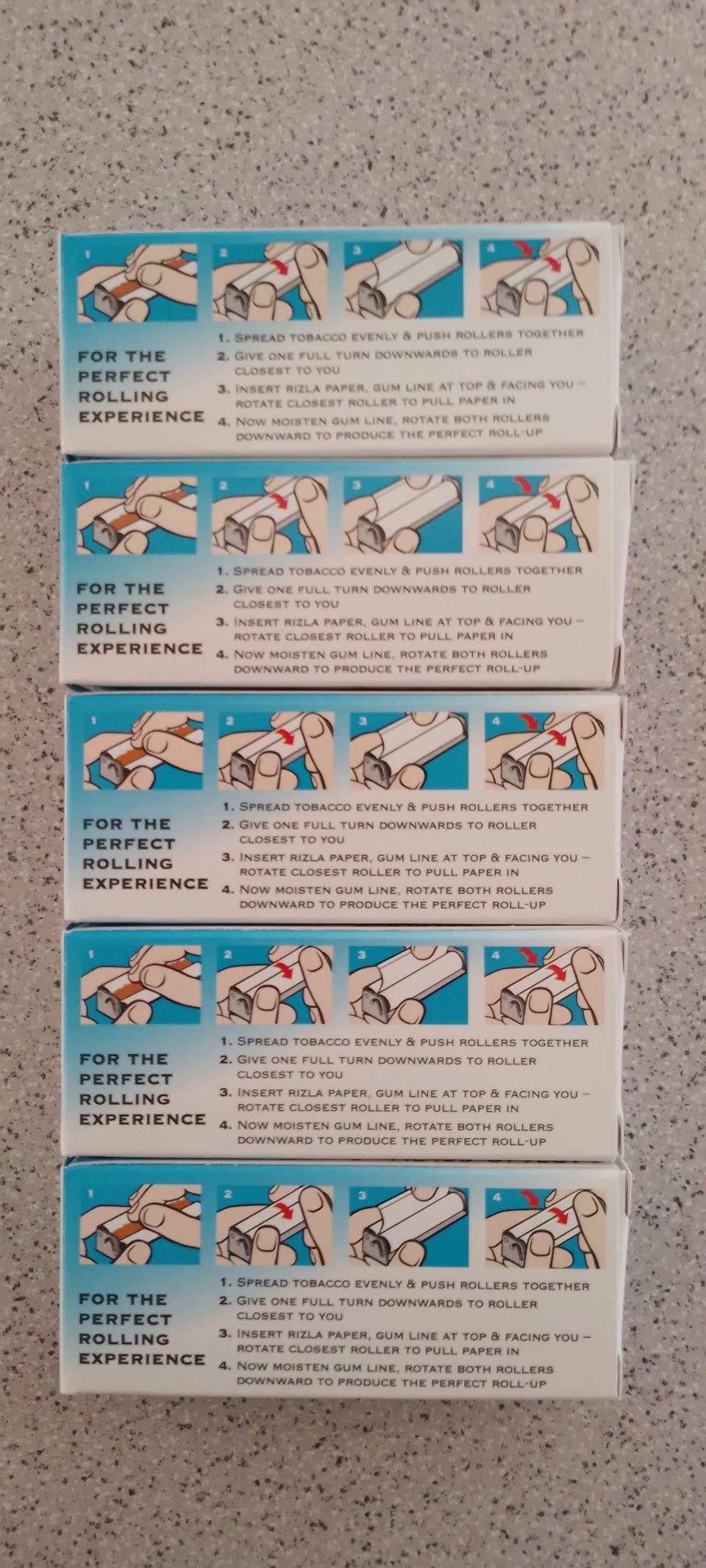 1 2 3 4

FOR THE PERFECT ROLLING EXPERIENCE

1. SPREAD TOBACCO EVENLY & PUSH ROLLERS TOGETHER
2. GIVE ONE FULL TURN DOWNWARDS TO ROLLER CLOSEST TO YOU
3. INSERT RIZLA PAPER, GUM LINE AT TOP & FACING YOU – ROTATE CLOSEST ROLLER TO PULL PAPER IN
4. NOW MOISTEN GUM LINE, ROTATE BOTH ROLLERS DOWNWARD TO PRODUCE THE PERFECT ROLL-UP

1 2 3 4

FOR THE PERFECT ROLLING EXPERIENCE

1. SPREAD TOBACCO EVENLY & PUSH ROLLERS TOGETHER
2. GIVE ONE FULL TURN DOWNWARDS TO ROLLER CLOSEST TO YOU
3. INSERT RIZLA PAPER, GUM LINE AT TOP & FACING YOU – ROTATE CLOSEST ROLLER TO PULL PAPER IN
4. NOW MOISTEN GUM LINE, ROTATE BOTH ROLLERS DOWNWARD TO PRODUCE THE PERFECT ROLL-UP

1 2 3 4

FOR THE PERFECT ROLLING EXPERIENCE

1. SPREAD TOBACCO EVENLY & PUSH ROLLERS TOGETHER
2. GIVE ONE FULL TURN DOWNWARDS TO ROLLER CLOSEST TO YOU
3. INSERT RIZLA PAPER, GUM LINE AT TOP & FACING YOU – ROTATE CLOSEST ROLLER TO PULL PAPER IN
4. NOW MOISTEN GUM LINE, ROTATE BOTH ROLLERS DOWNWARD TO PRODUCE THE PERFECT ROLL-UP

1 2 3 4

FOR THE PERFECT ROLLING EXPERIENCE

1. SPREAD TOBACCO EVENLY & PUSH ROLLERS TOGETHER
2. GIVE ONE FULL TURN DOWNWARDS TO ROLLER CLOSEST TO YOU
3. INSERT RIZLA PAPER, GUM LINE AT TOP & FACING YOU – ROTATE CLOSEST ROLLER TO PULL PAPER IN
4. NOW MOISTEN GUM LINE, ROTATE BOTH ROLLERS DOWNWARD TO PRODUCE THE PERFECT ROLL-UP

1 2 3 4

FOR THE PERFECT ROLLING EXPERIENCE

1. SPREAD TOBACCO EVENLY & PUSH ROLLERS TOGETHER
2. GIVE ONE FULL TURN DOWNWARDS TO ROLLER CLOSEST TO YOU
3. INSERT RIZLA PAPER, GUM LINE AT TOP & FACING YOU – ROTATE CLOSEST ROLLER TO PULL PAPER IN
4. NOW MOISTEN GUM LINE, ROTATE BOTH ROLLERS DOWNWARD TO PRODUCE THE PERFECT ROLL-UP