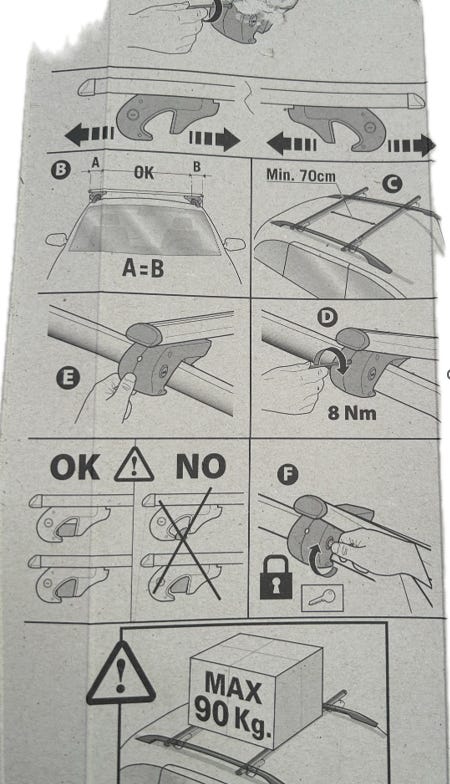 B
A
OK
B
A=B

Min. 70cm
C

E

D
8 Nm

OK
NO

F

MAX
90 Kg.