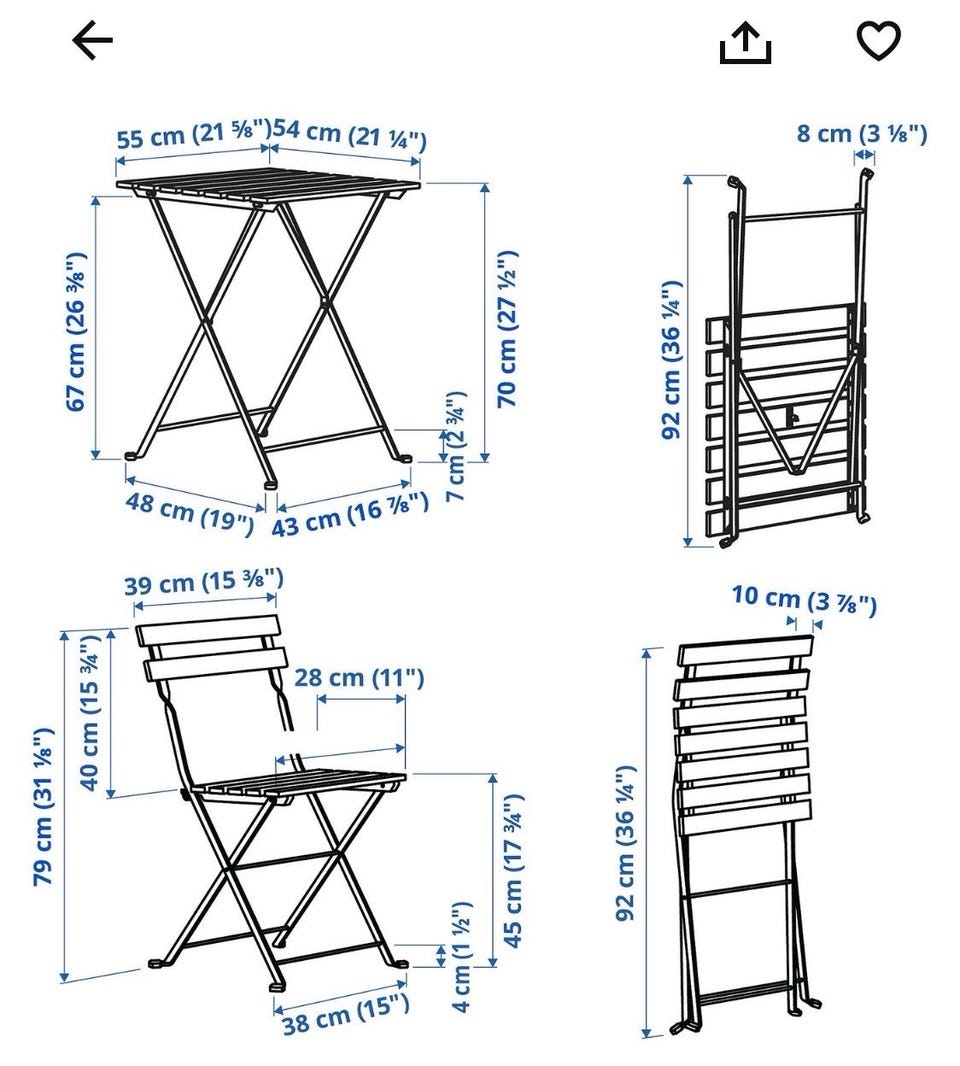 55 cm (21 ⅝")
54 cm (21 ¼")
67 cm (26 ⅜")
70 cm (27 ½")
7 cm (2 ¾")
48 cm (19")
43 cm (16 ⅞")

8 cm (3 ⅛")
92 cm (36 ¼")

39 cm (15 ⅜")
28 cm (11")
40 cm (15 ¾")
79 cm (31 ⅛")
45 cm (17 ¾")
4 cm (1 ½")
38 cm (15")

10 cm (3 ⅞")
92 cm (36 ¼")