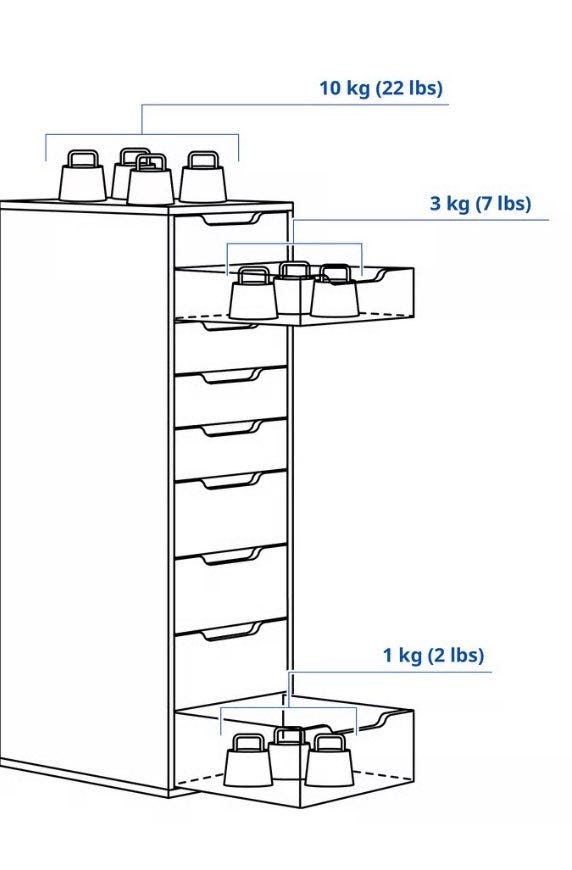 10 kg (22 lbs)

3 kg (7 lbs)

1 kg (2 lbs)