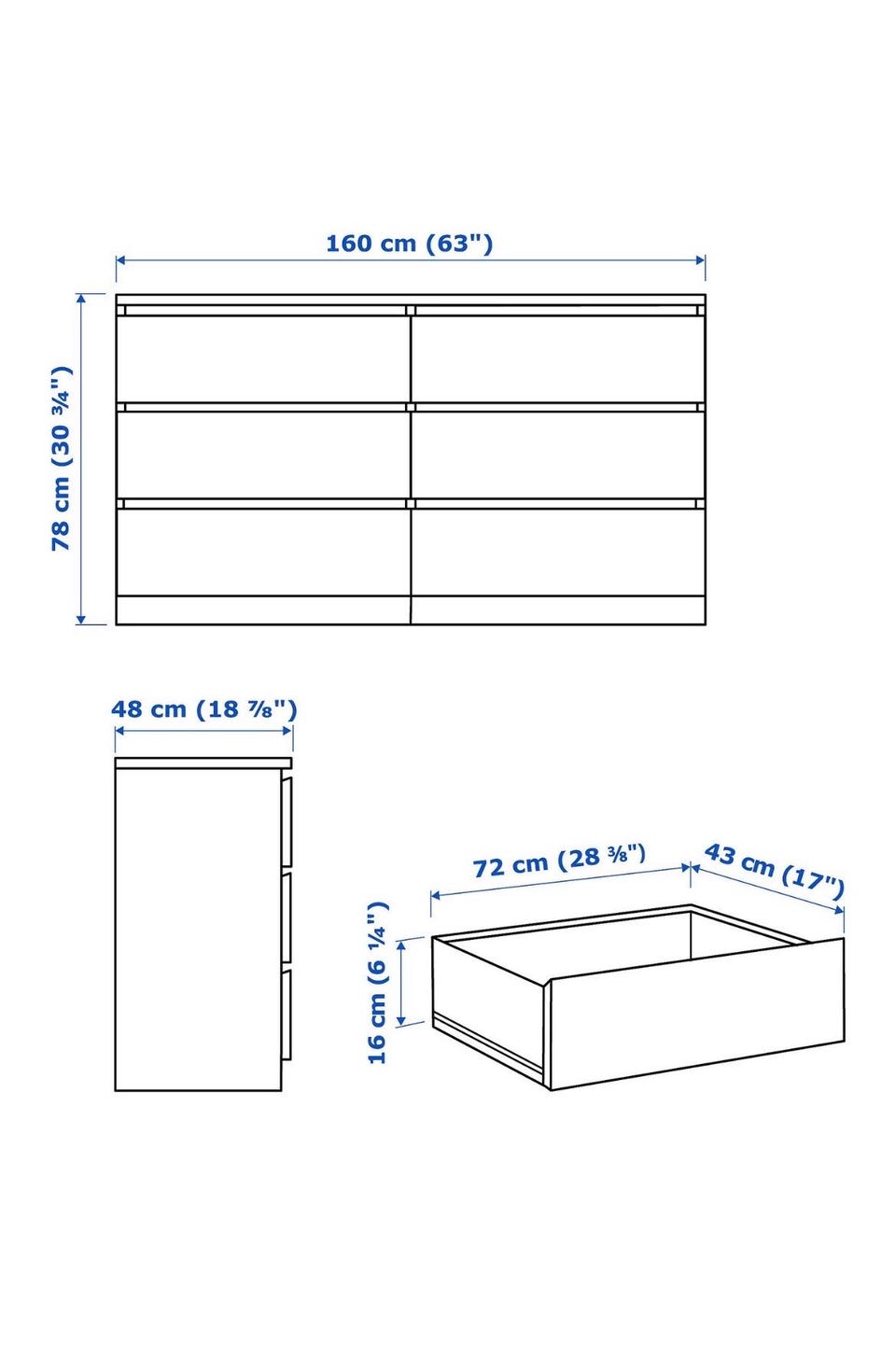 160 cm (63")

78 cm (30 ¾")

48 cm (18 ⅞")

72 cm (28 ⅜")

43 cm (17")

16 cm (6 ¼")