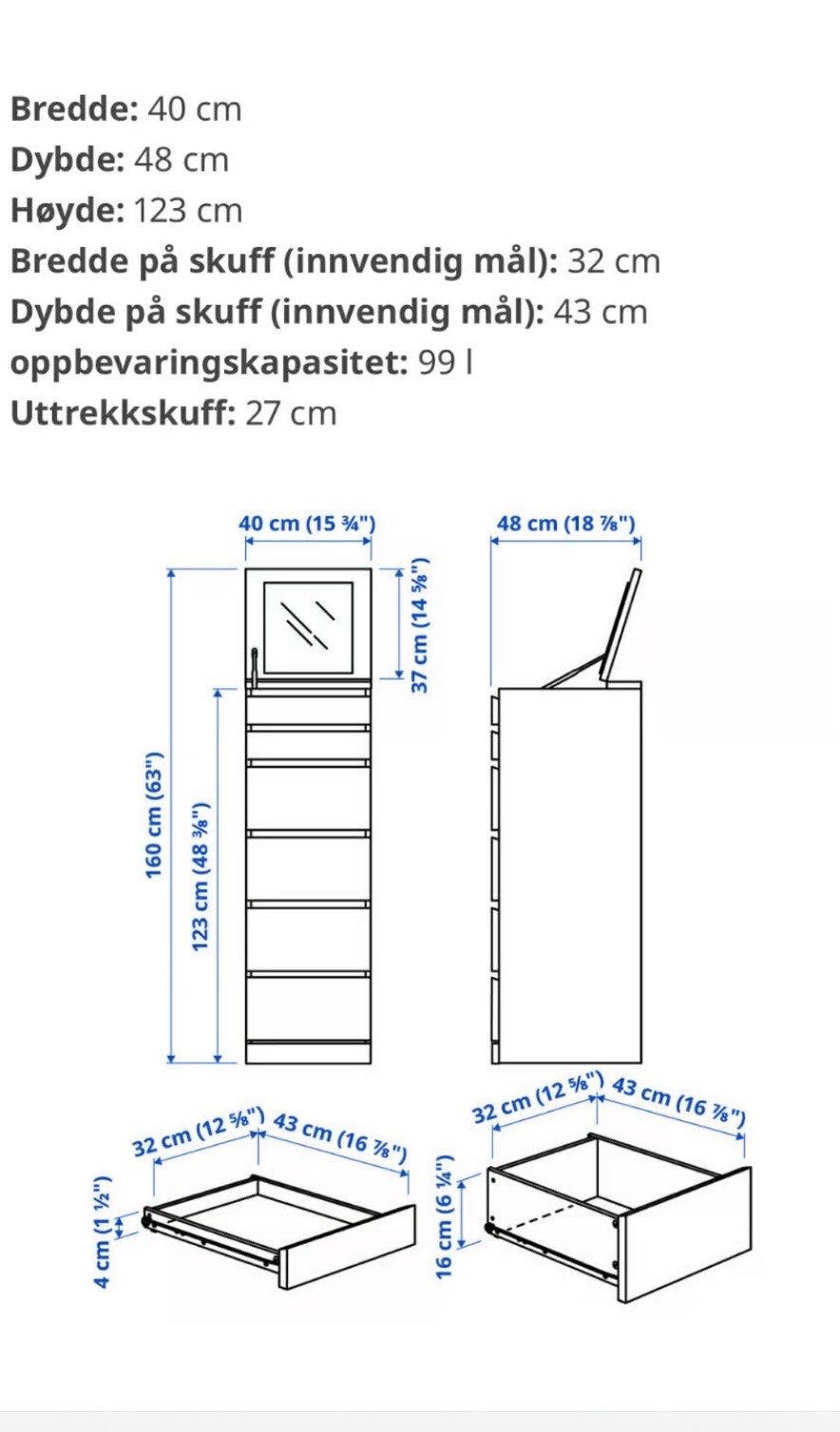 **Bredde:** 40 cm
**Dybde:** 48 cm
**Høyde:** 123 cm
**Bredde på skuff (innvendig mål):** 32 cm
**Dybde på skuff (innvendig mål):** 43 cm
**oppbevaringskapasitet:** 99 l
**Uttrekkskuff:** 27 cm

40 cm (15 ¾")
48 cm (18 ⅞")
37 cm (14 ⅝")
160 cm (63")
123 cm (48 ⅜")
32 cm (12 ⅝")
43 cm (16 ⅞")
4 cm (1 ½")
32 cm (12 ⅝")
43 cm (16 ⅞")
16 cm (6 ¼")