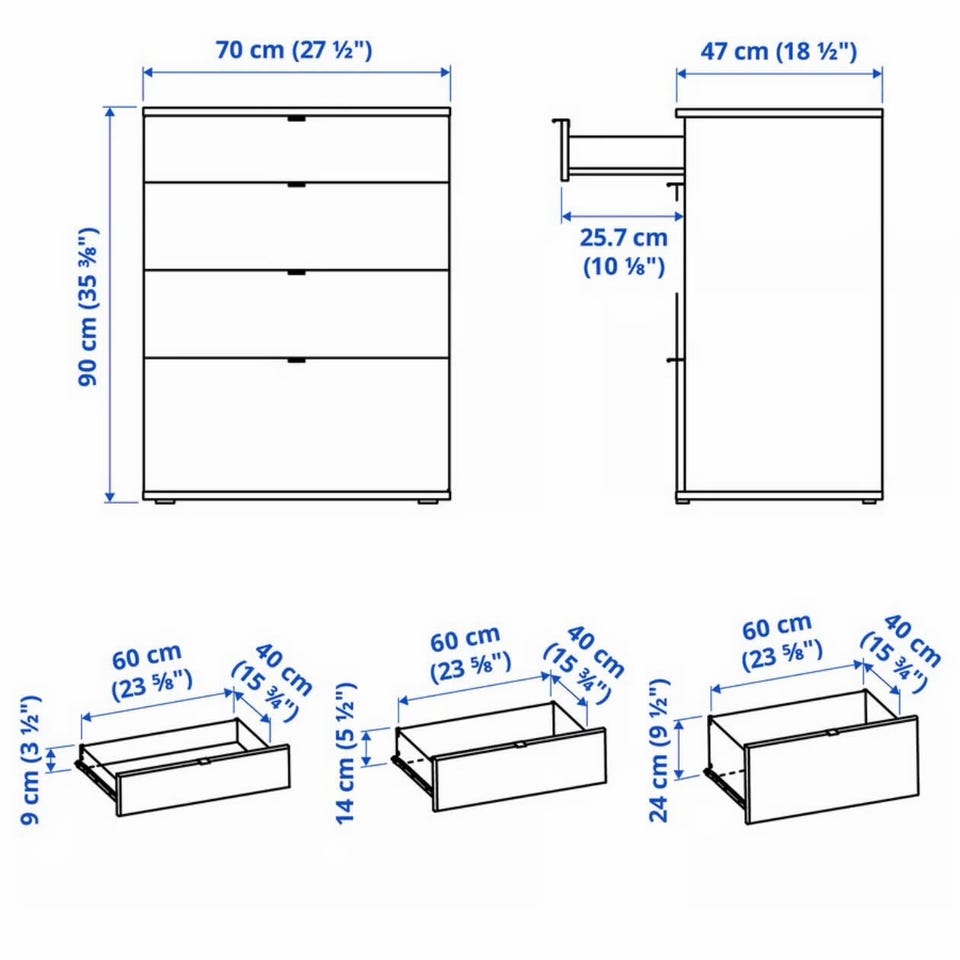 70 cm (27 ½")

47 cm (18 ½")

90 cm (35 ⅜")

25.7 cm (10 ⅛")

60 cm (23 ⅝")

40 cm (15 ¾")

9 cm (3 ½")

60 cm (23 ⅝")

40 cm (15 ¾")

14 cm (5 ½")

60 cm (23 ⅝")

40 cm (15 ¾")

24 cm (9 ½")