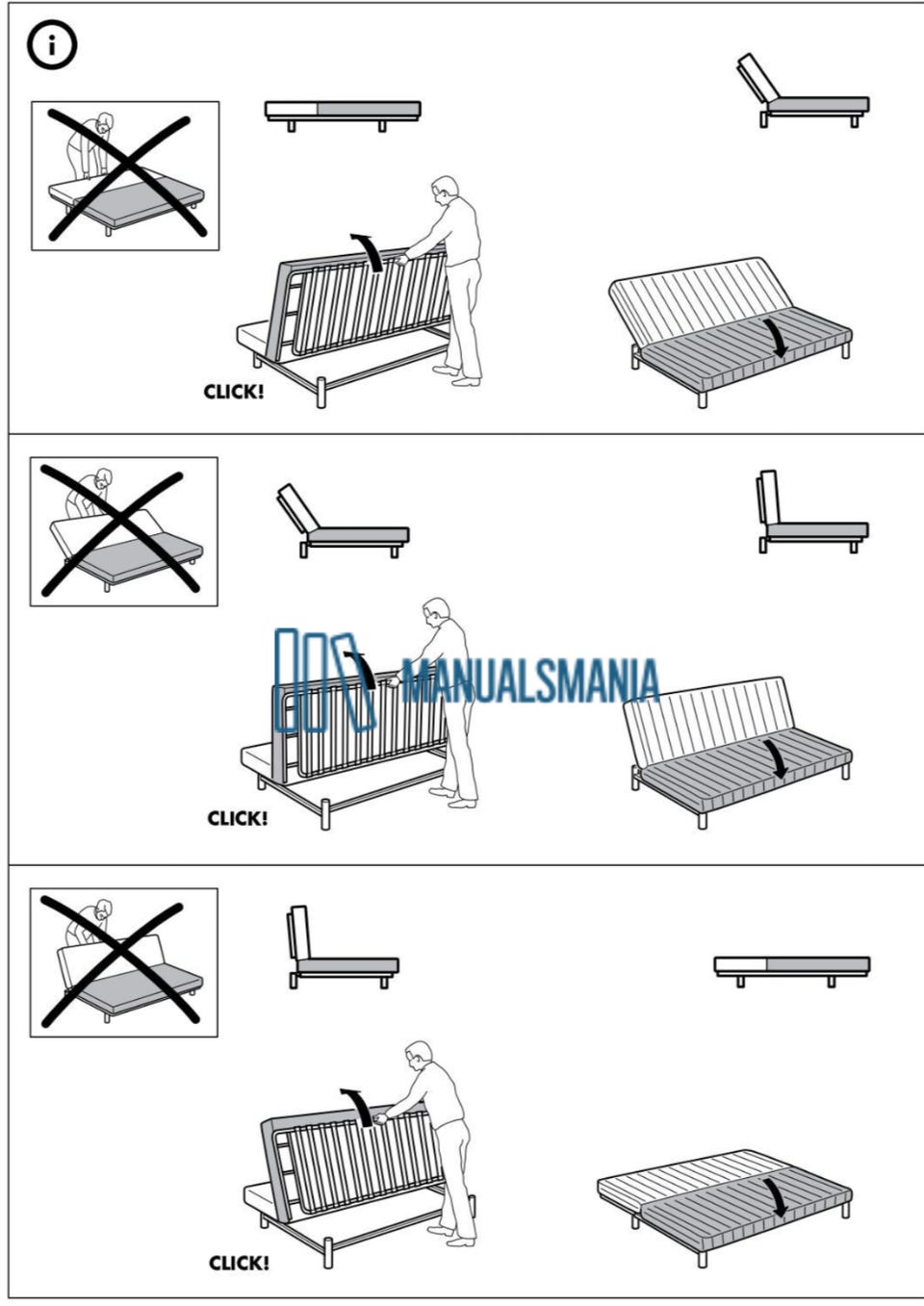 i

CLICK!

MANUALSMANIA

CLICK!

CLICK!