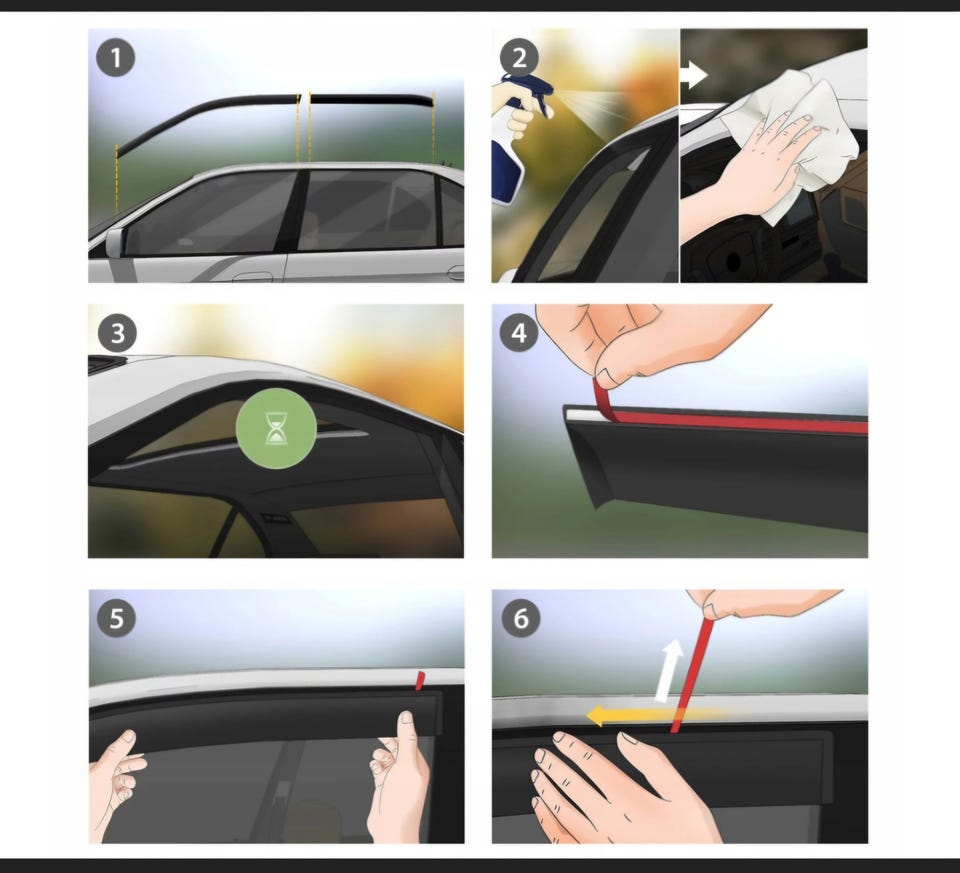 1

2

3

4

5

6