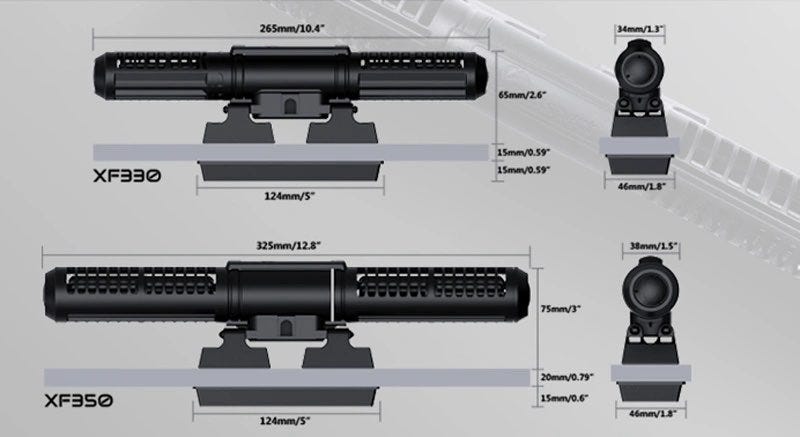 265mm/10.4"

34mm/1.3"

65mm/2.6"

15mm/0.59"

15mm/0.59"

XF330

124mm/5"

46mm/1.8"

325mm/12.8"

38mm/1.5"

75mm/3"

20mm/0.79"

15mm/0.6"

XF350

124mm/5"

46mm/1.8"