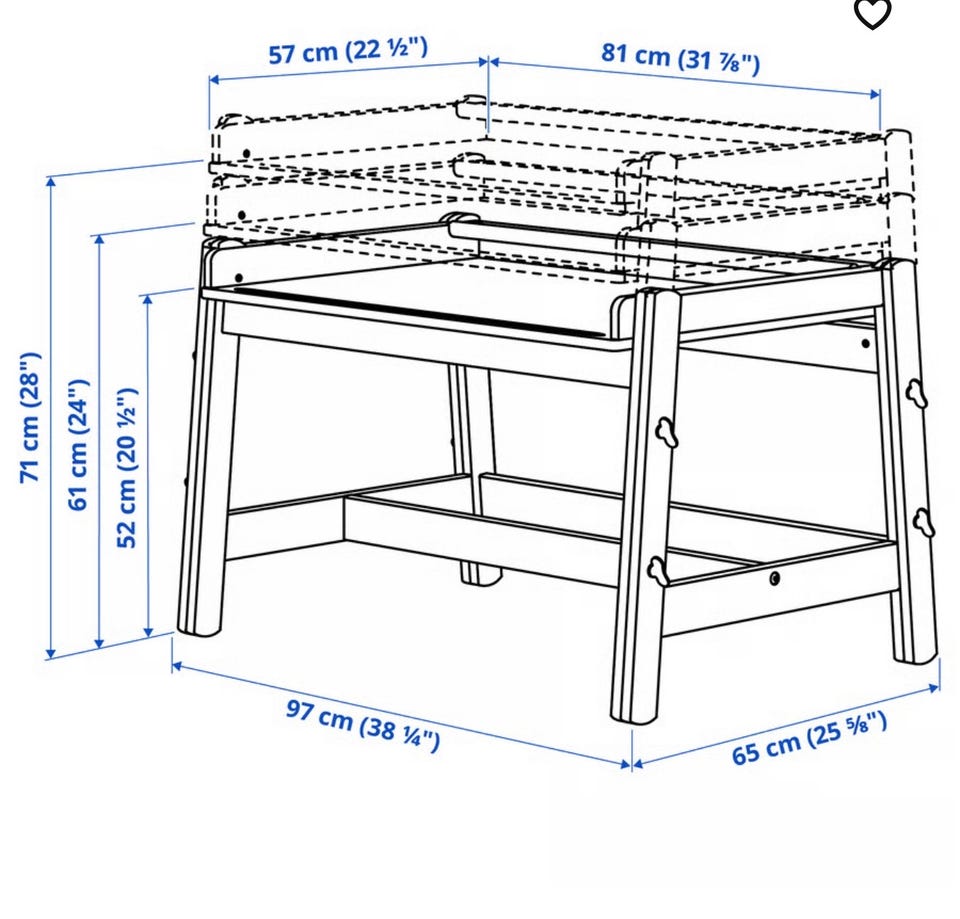 57 cm (22 ½")
81 cm (31 ⅞")
71 cm (28")
61 cm (24")
52 cm (20 ½")
97 cm (38 ¼")
65 cm (25 ⅝")