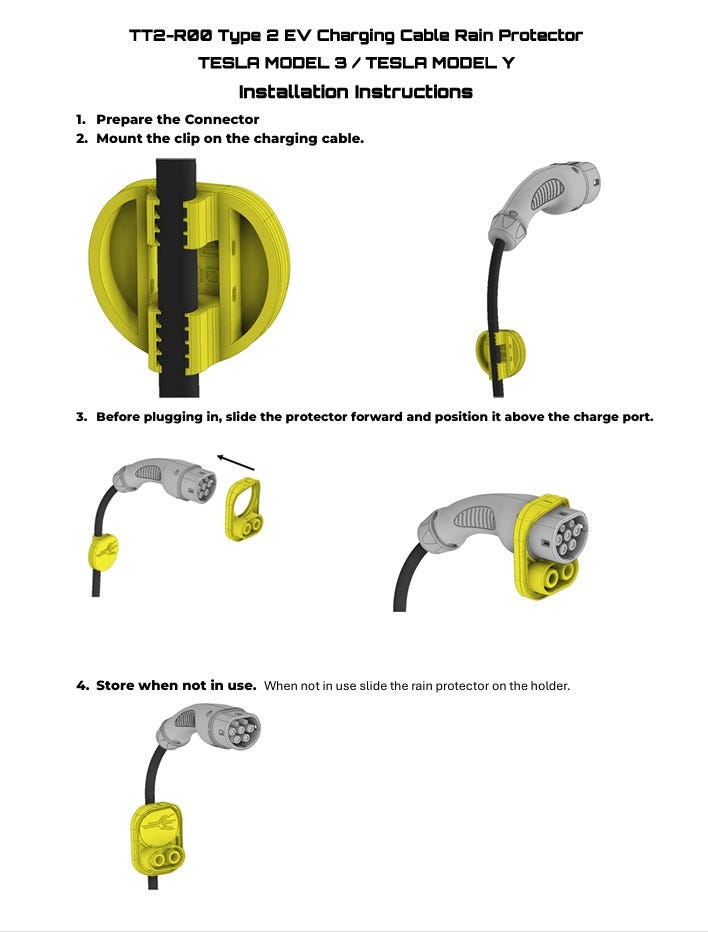 TT2-R00 Type 2 EV Charging Cable Rain Protector
TESLA MODEL 3 / TESLA MODEL Y
Installation Instructions

1. Prepare the Connector
2. Mount the clip on the charging cable.

3. Before plugging in, slide the protector forward and position it above the charge port.

4. Store when not in use. When not in use slide the rain protector on the holder.