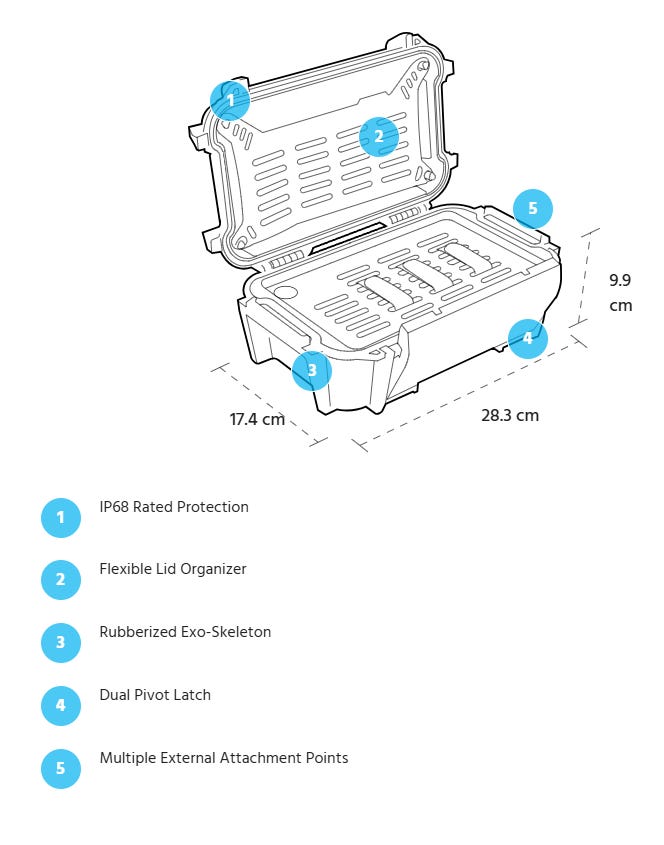 1
2
5
9.9 cm
4
3
17.4 cm
28.3 cm

1 IP68 Rated Protection

2 Flexible Lid Organizer

3 Rubberized Exo-Skeleton

4 Dual Pivot Latch

5 Multiple External Attachment Points