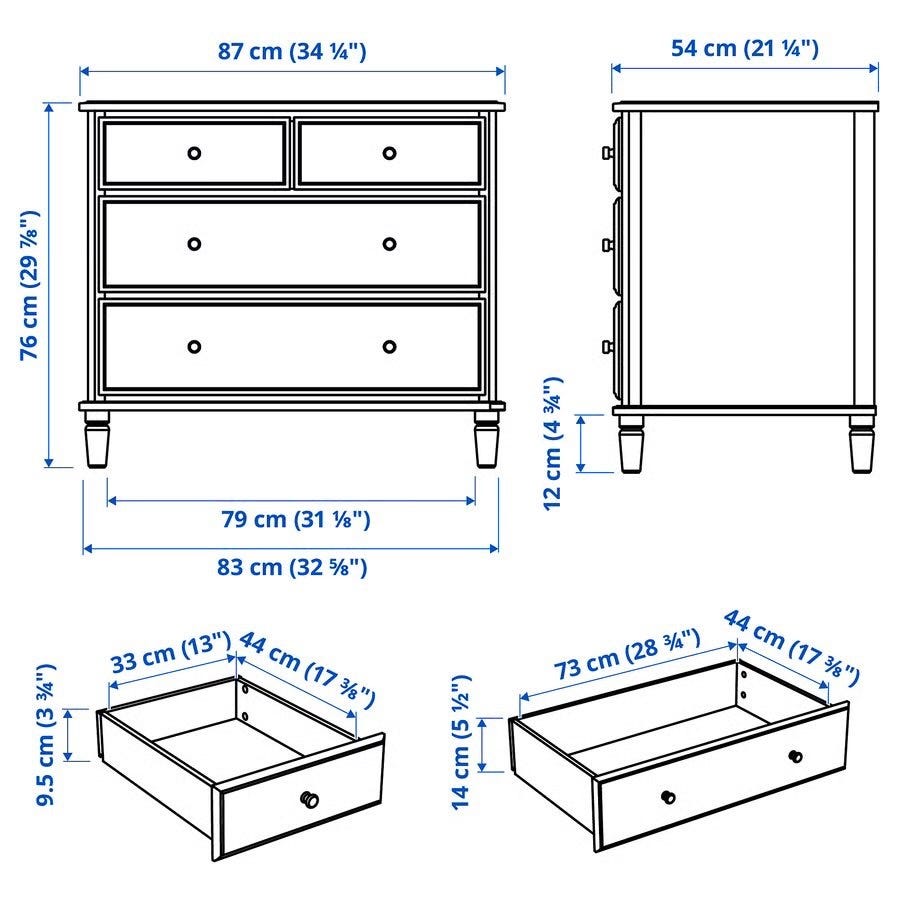 87 cm (34 ¼")

54 cm (21 ¼")

76 cm (29 ⅞")

12 cm (4 ¾")

79 cm (31 ⅛")

83 cm (32 ⅝")

33 cm (13")

44 cm (17 ⅜")

9.5 cm (3 ¾")

73 cm (28 ¾")

44 cm (17 ⅜")

14 cm (5 ½")