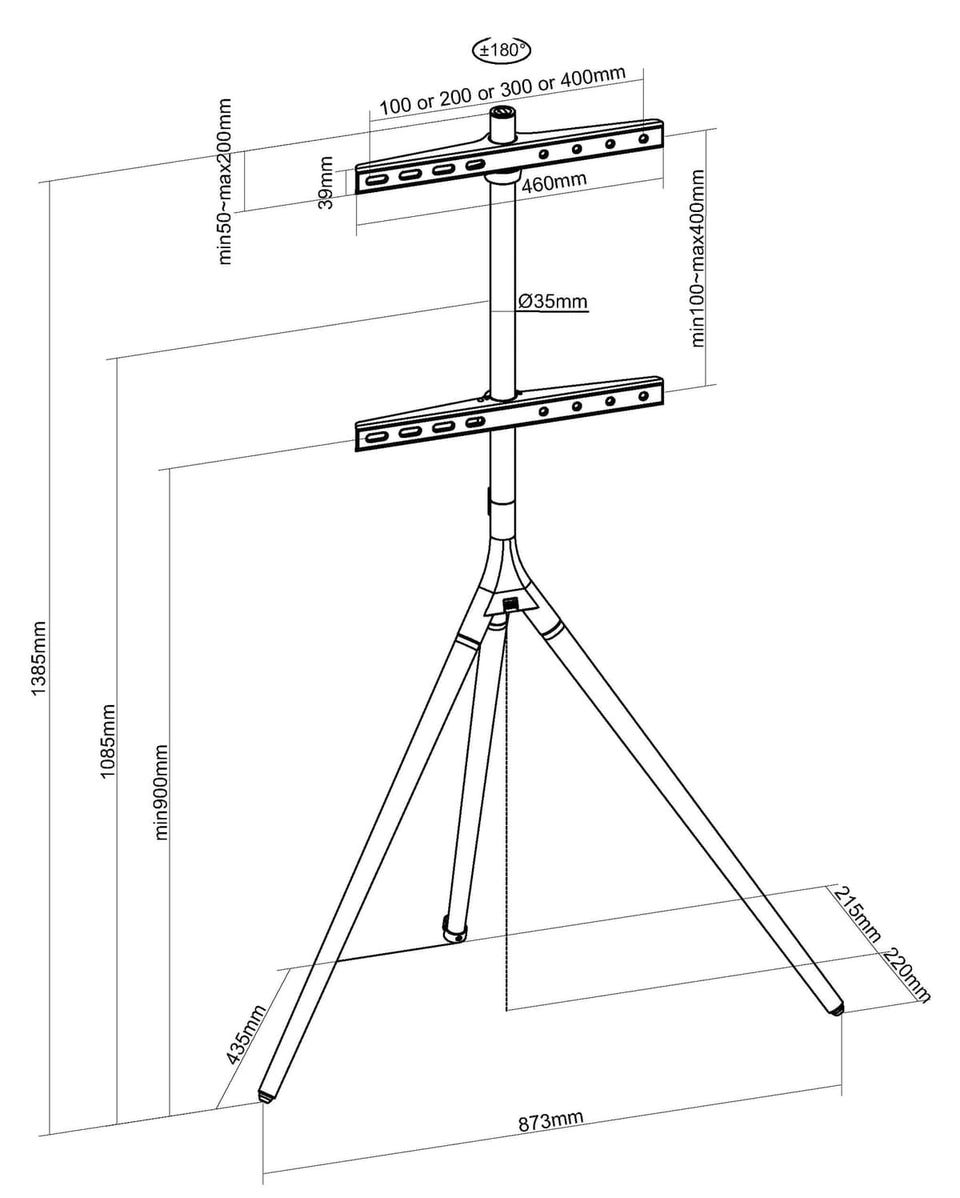 ±180°

100 or 200 or 300 or 400mm

min50~max200mm

39mm

460mm

min100~max400mm

Ø35mm

1385mm

1085mm

min900mm

215mm

220mm

435mm

873mm