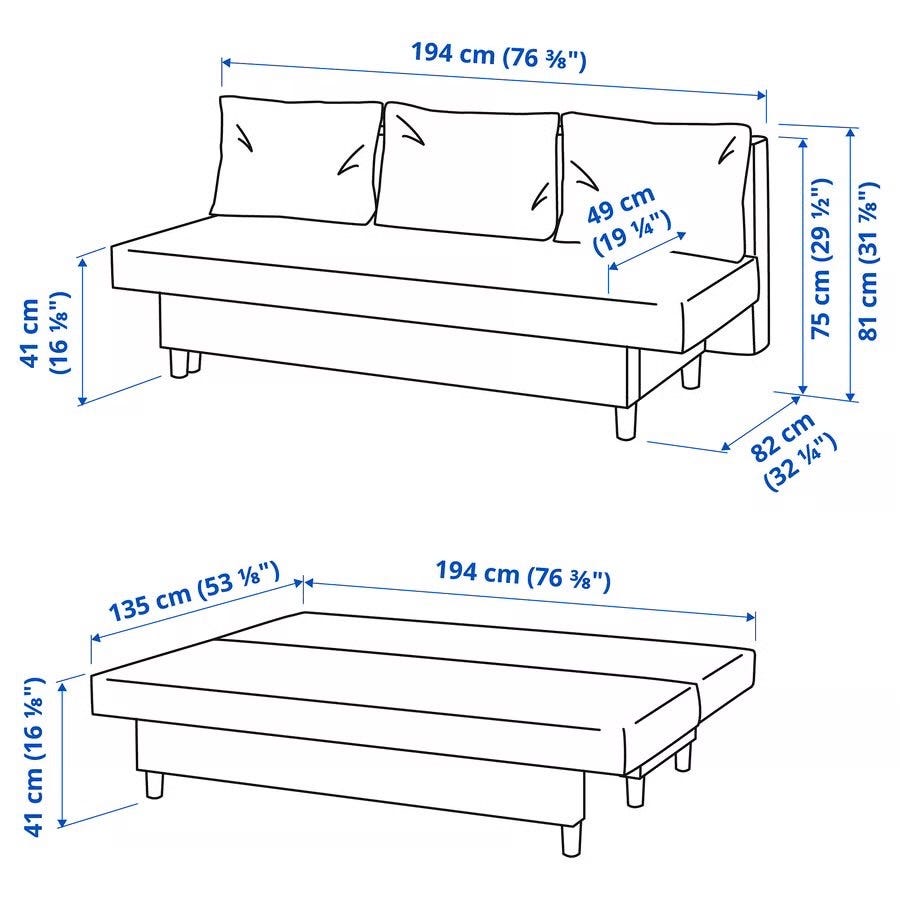 194 cm (76 ⅜")

49 cm (19 ¼")

41 cm (16 ⅛")

75 cm (29 ½")

81 cm (31 ⅞")

82 cm (32 ¼")

135 cm (53 ⅛")

194 cm (76 ⅜")

41 cm (16 ⅛")