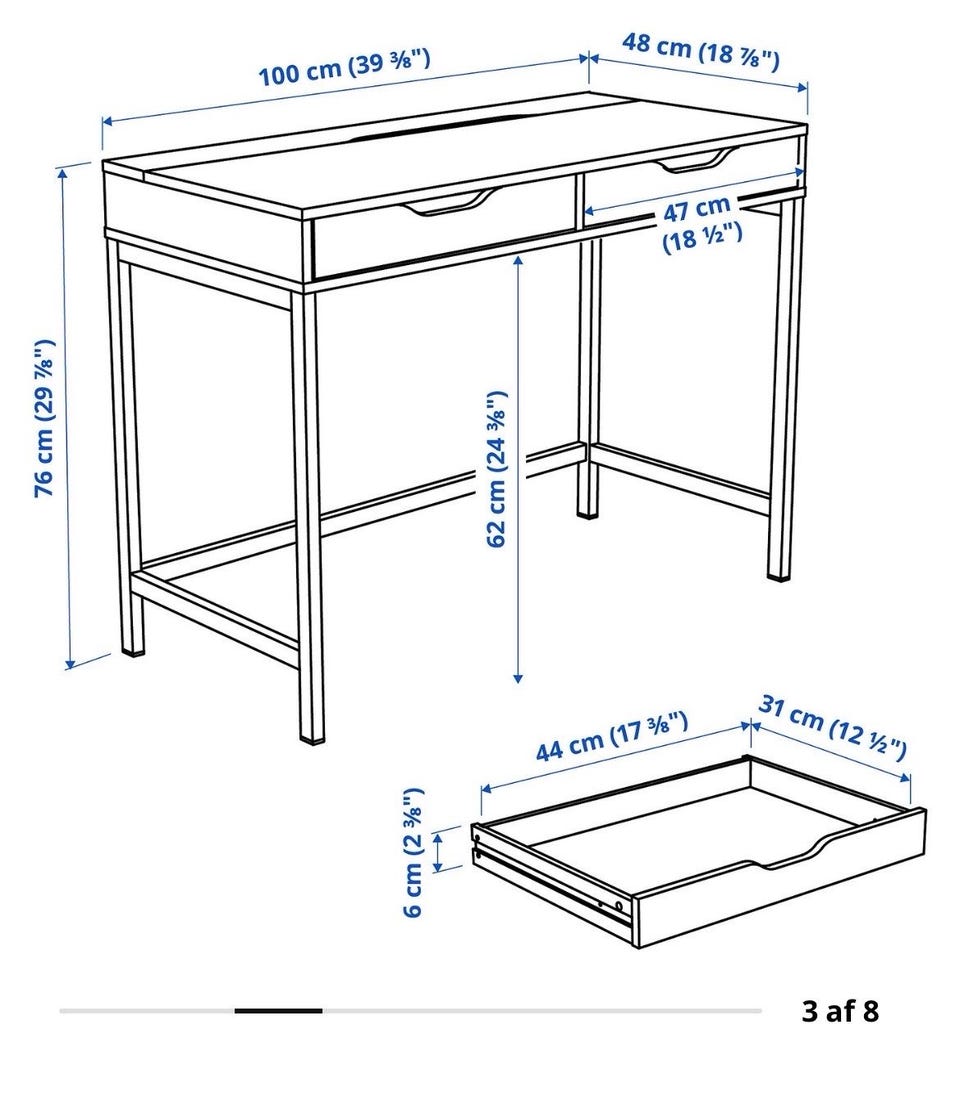 100 cm (39 ⅜")
48 cm (18 ⅞")
47 cm (18 ½")
76 cm (29 ⅞")
62 cm (24 ⅜")
44 cm (17 ⅜")
31 cm (12 ½")
6 cm (2 ⅜")
3 af 8