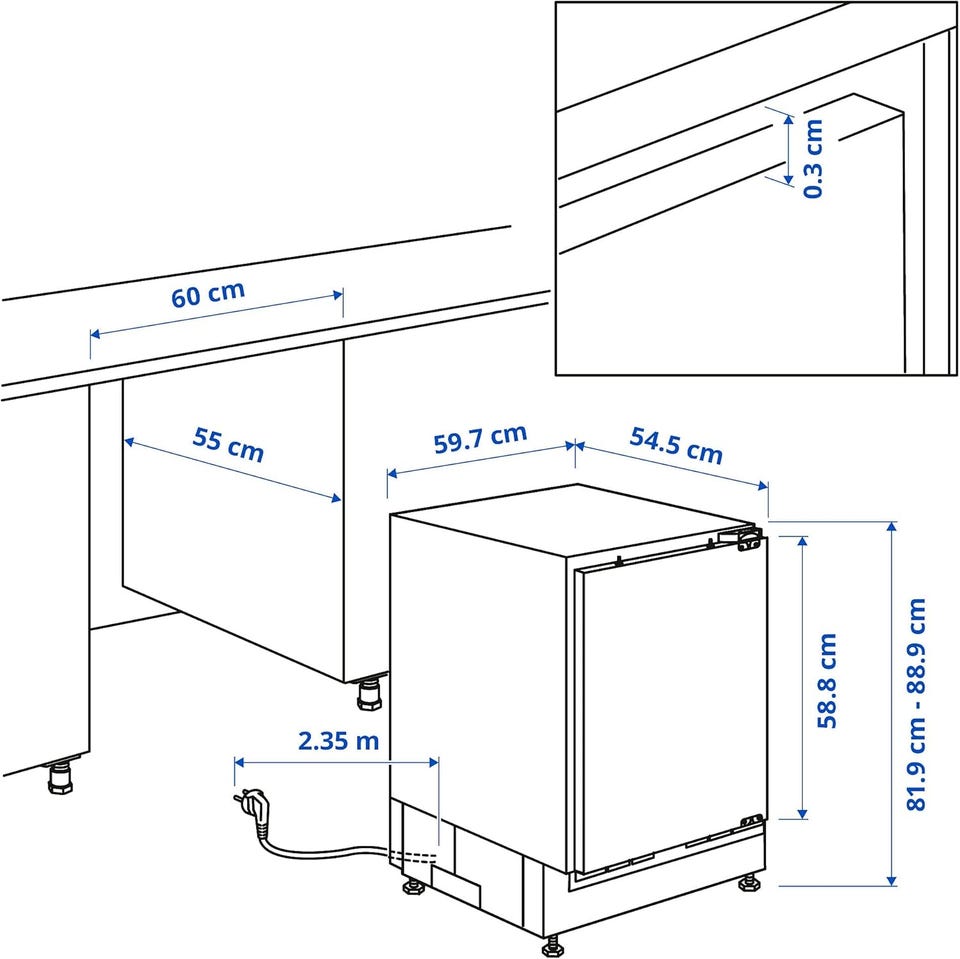 0.3 cm

60 cm

55 cm

59.7 cm

54.5 cm

58.8 cm

81.9 cm - 88.9 cm

2.35 m