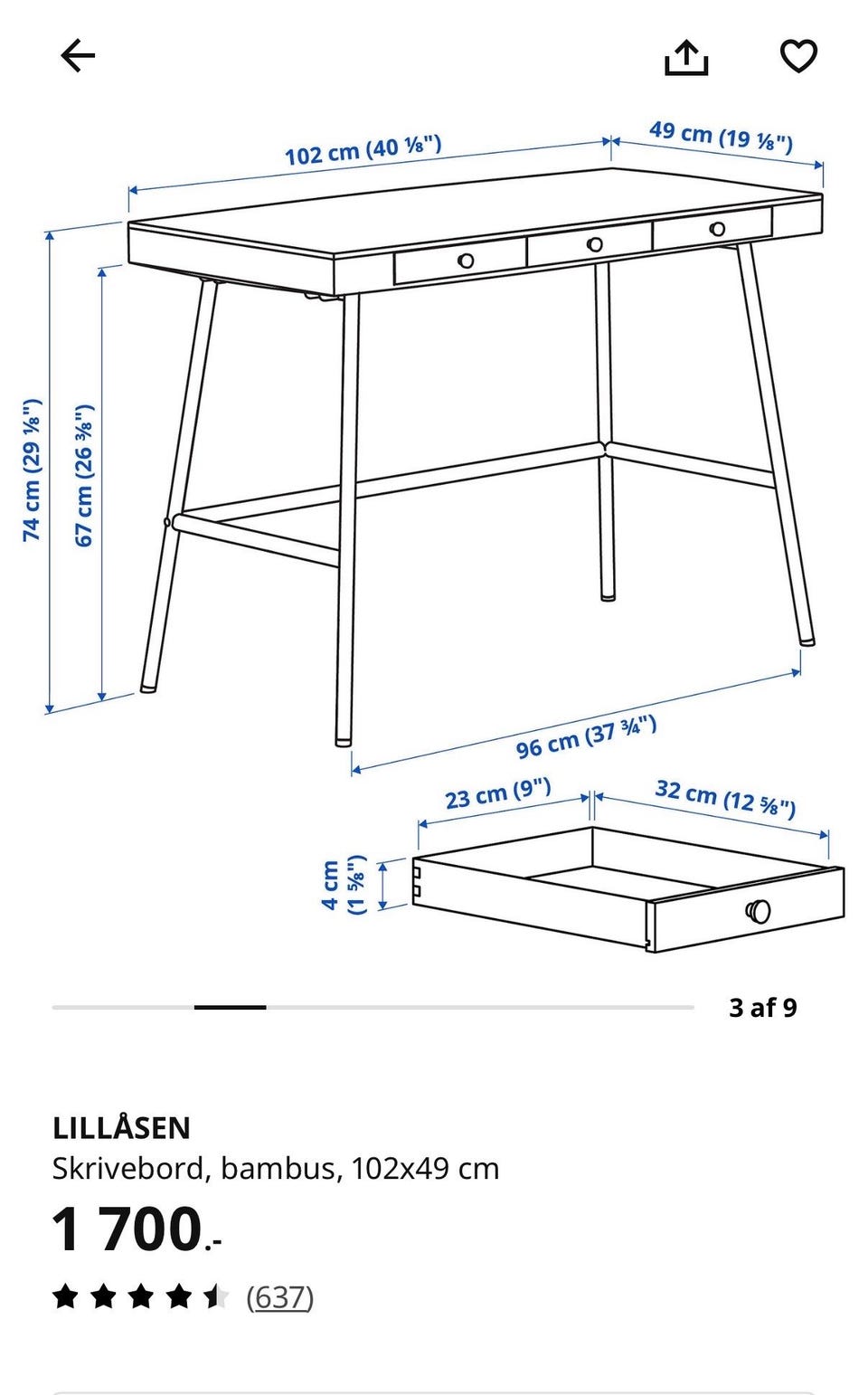 102 cm (40 ⅛")
49 cm (19 ⅛")
74 cm (29 ⅛")
67 cm (26 ⅜")
96 cm (37 ¾")
23 cm (9")
32 cm (12 ⅝")
4 cm (1 ⅝")

3 af 9

LILLÅSEN
Skrivebord, bambus, 102x49 cm
1 700.-
(637)