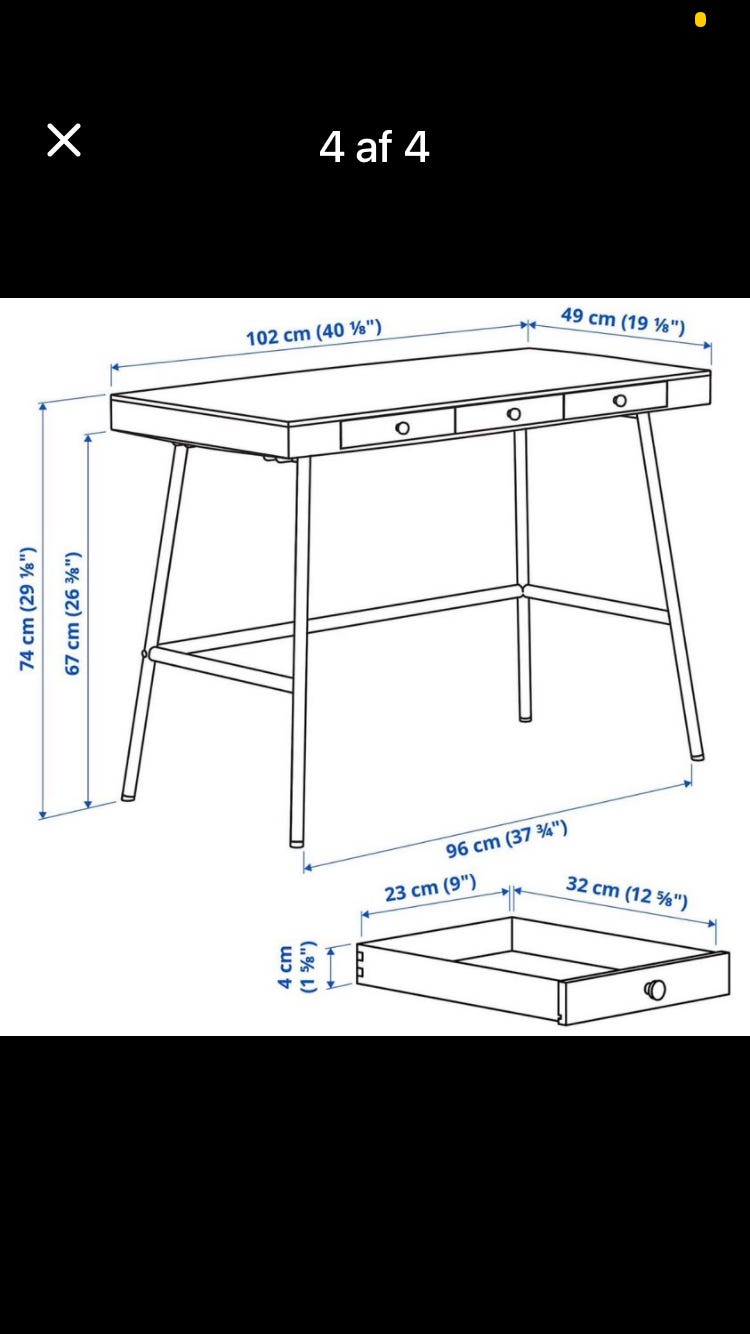 4 af 4

102 cm (40 ⅛")
49 cm (19 ⅛")
74 cm (29 ⅛")
67 cm (26 ⅜")
96 cm (37 ¾")
23 cm (9")
32 cm (12 ⅝")
4 cm (1 ⅝")