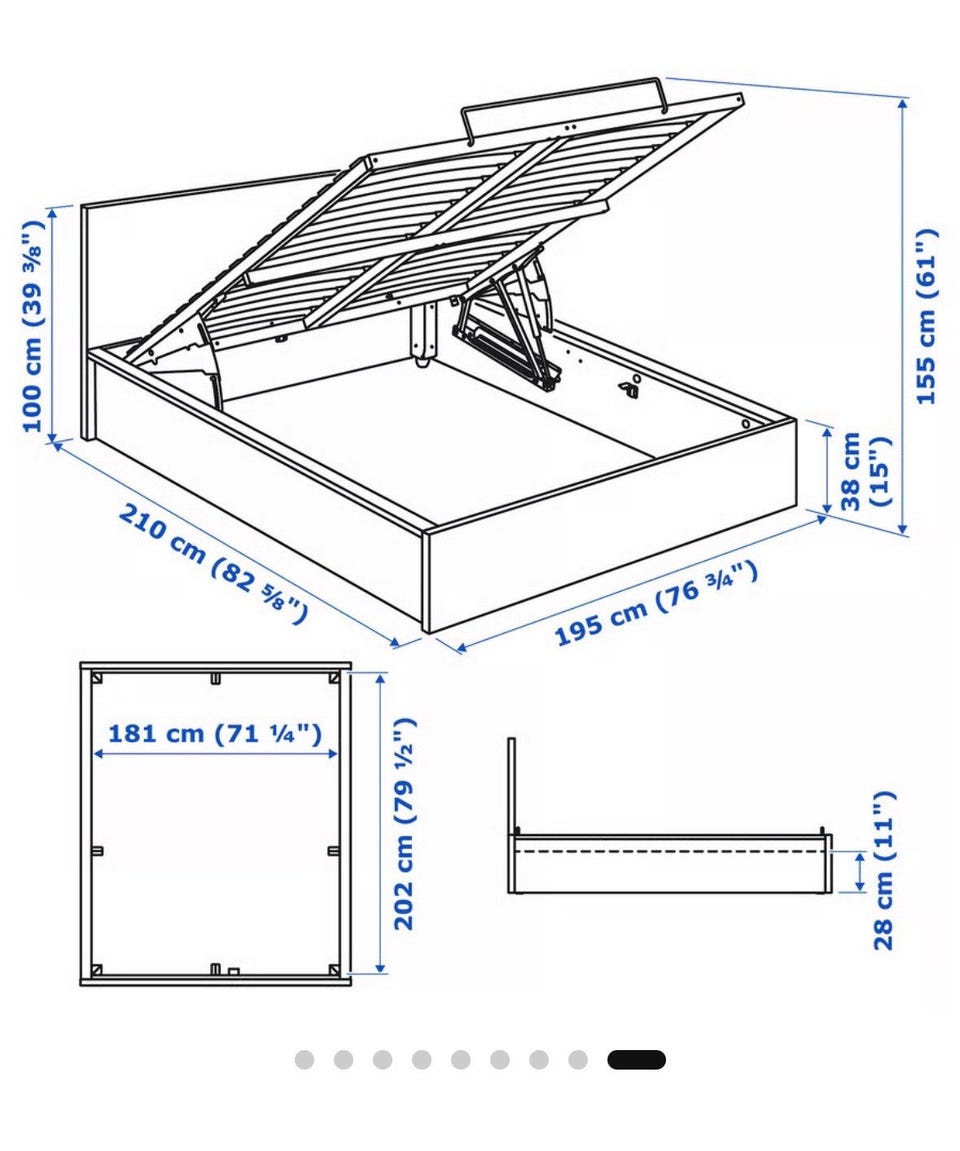 100 cm (39 ⅜")

155 cm (61")

38 cm (15")

210 cm (82 ⅝")

195 cm (76 ¾")

181 cm (71 ¼")

202 cm (79 ½")

28 cm (11")