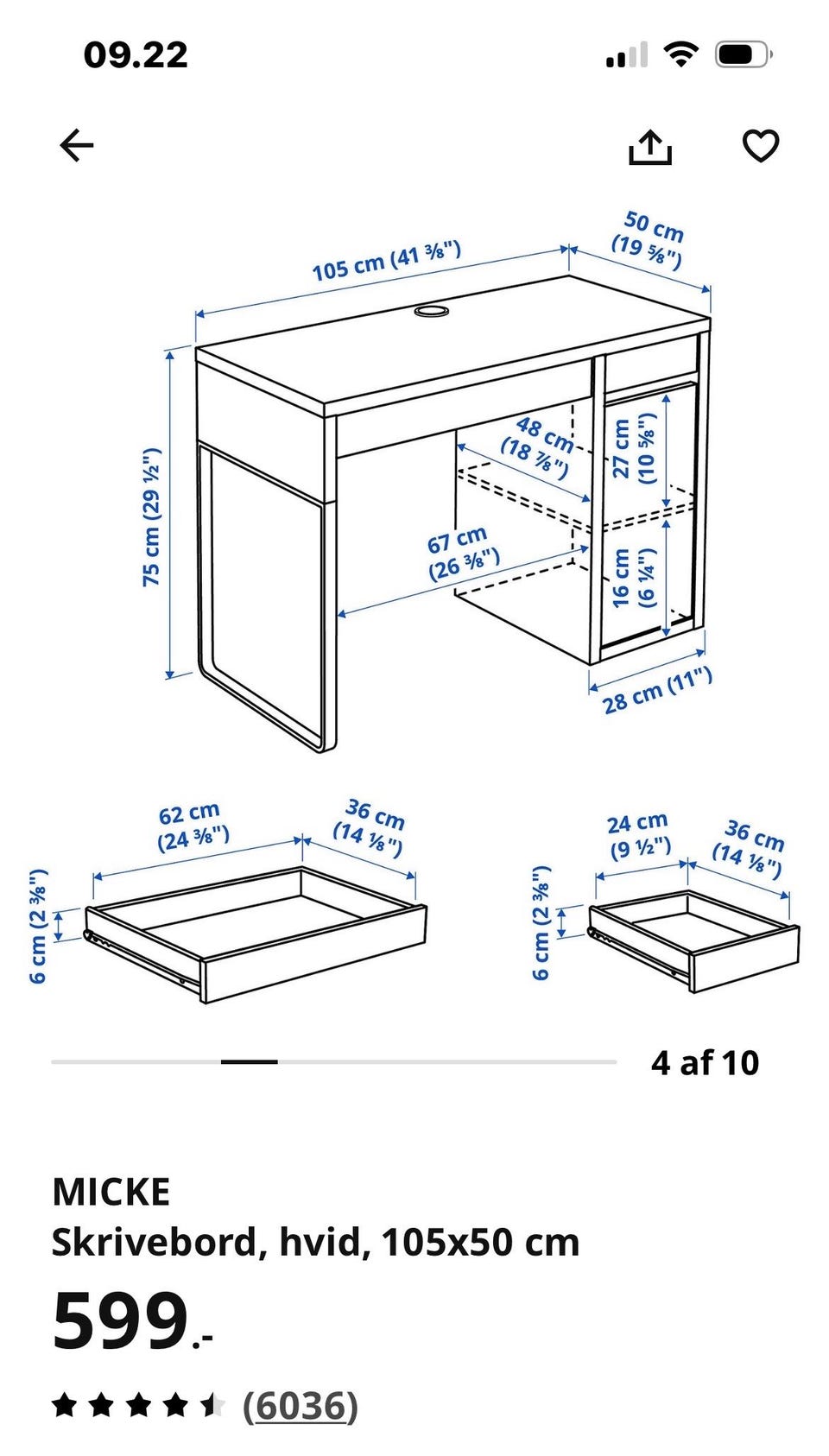 09.22

105 cm (41 ⅜")
50 cm (19 ⅝")
75 cm (29 ½")
48 cm (18 ⅞")
27 cm (10 ⅝")
67 cm (26 ⅜")
16 cm (6 ¼")
28 cm (11")

62 cm (24 ⅜")
36 cm (14 ⅛")
6 cm (2 ⅜")

24 cm (9 ½")
36 cm (14 ⅛")
6 cm (2 ⅜")

4 af 10

MICKE
Skrivebord, hvid, 105x50 cm
599.-
(6036)