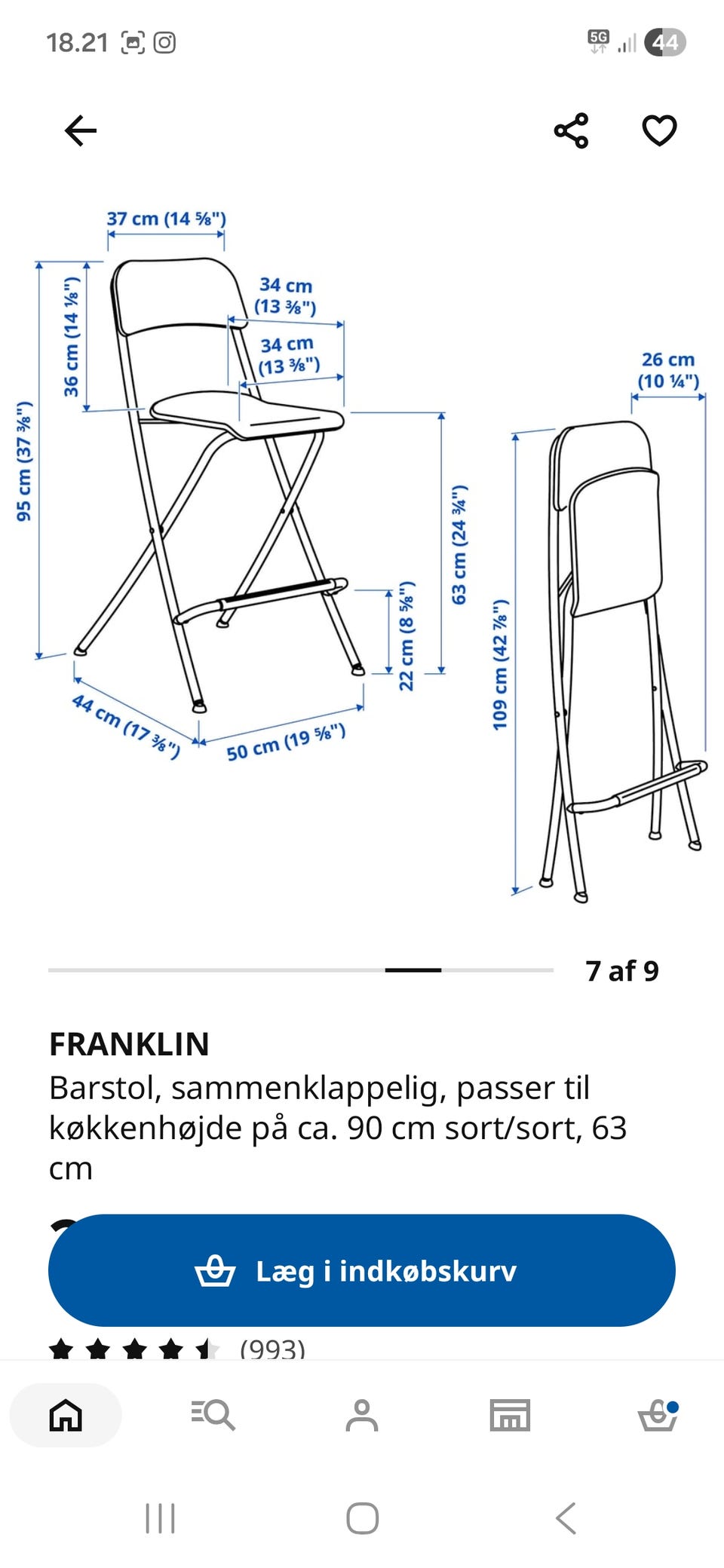 18.21

5G 44

37 cm (14 ⅝")

34 cm (13 ⅜")

34 cm (13 ⅜")

36 cm (14 ⅛")

95 cm (37 ⅜")

63 cm (24 ¾")

22 cm (8 ⅝")

44 cm (17 ⅜")

50 cm (19 ⅝")

26 cm (10 ¼")

109 cm (42 ⅞")

7 af 9

FRANKLIN

Barstol, sammenklappelig, passer til køkkenhøjde på ca. 90 cm sort/sort, 63 cm

Læg i indkøbskurv

(993)