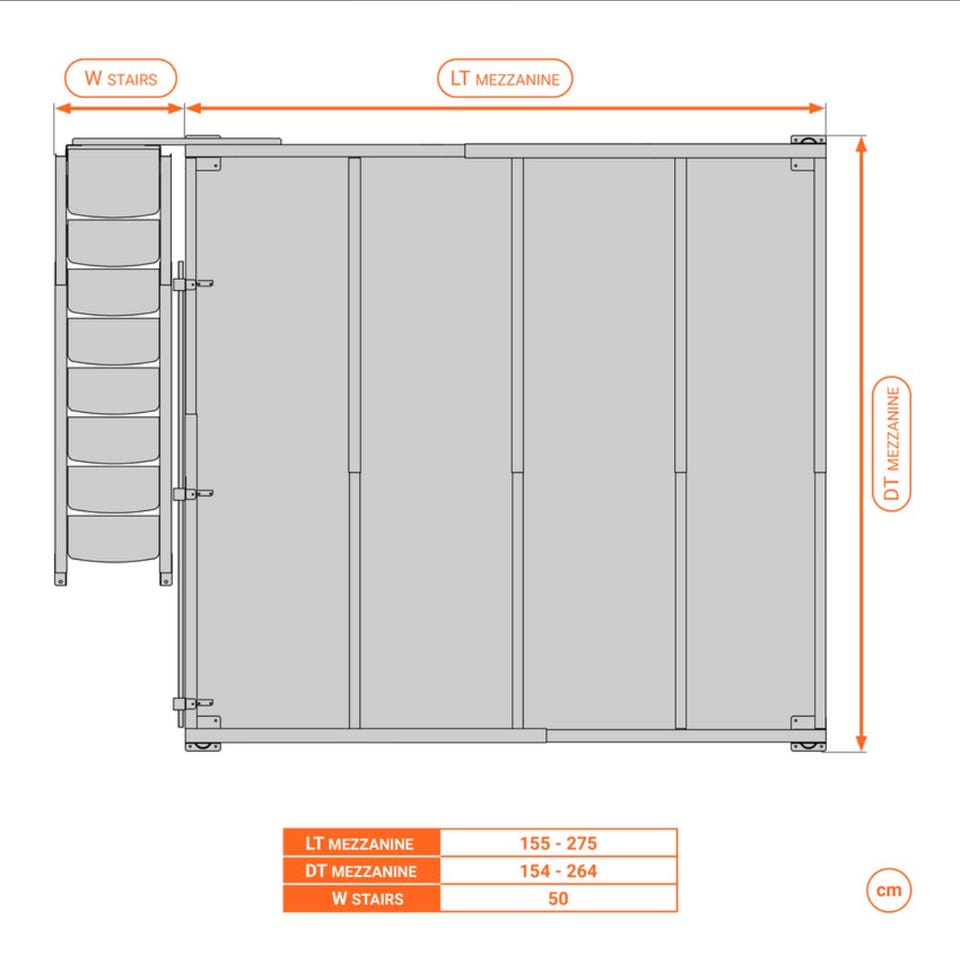 W STAIRS

LT MEZZANINE

DT MEZZANINE

| LT MEZZANINE | 155 - 275 |
|---|---|
| DT MEZZANINE | 154 - 264 |
| W STAIRS | 50 |

cm