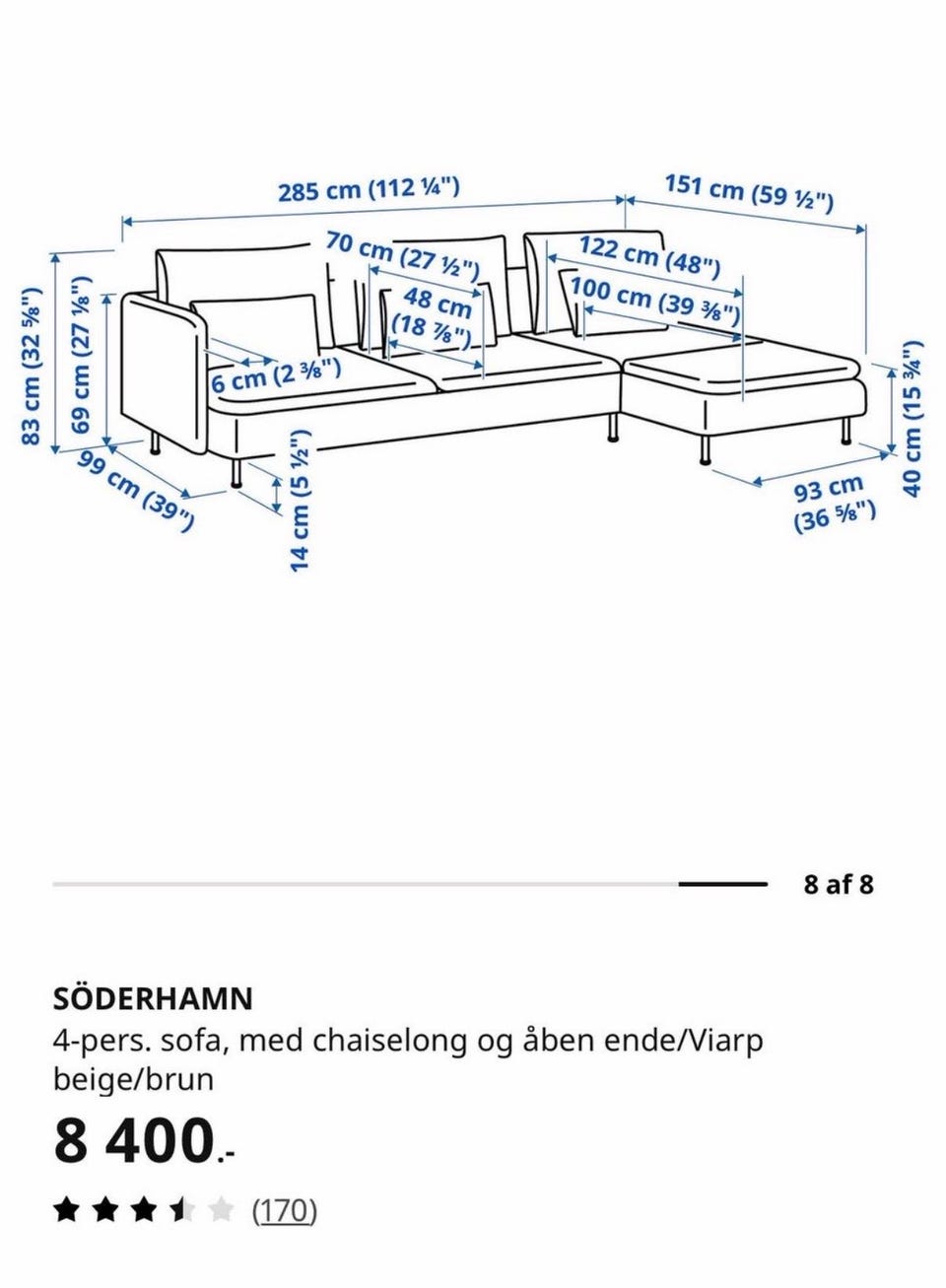 285 cm (112 ¼")
151 cm (59 ½")
70 cm (27 ½")
122 cm (48")
48 cm (18 ⅞")
100 cm (39 ⅜")
83 cm (32 ⅝")
69 cm (27 ⅛")
6 cm (2 ⅜")
99 cm (39")
14 cm (5 ½")
93 cm (36 ⅝")
40 cm (15 ¾")

8 af 8

SÖDERHAMN
4-pers. sofa, med chaiselong og åben ende/Viarp beige/brun
8 400.-
(170)