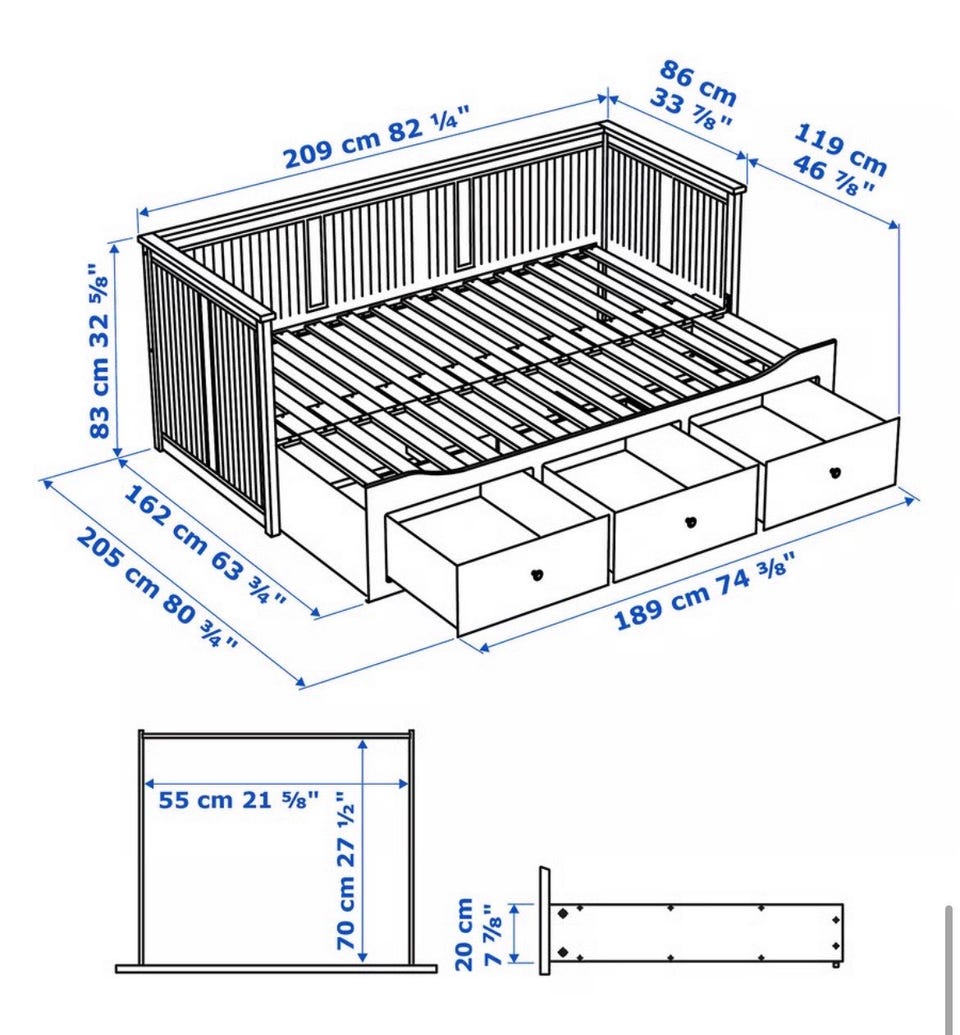 209 cm 82 ¼"

86 cm
33 ⅞"

119 cm
46 ⅞"

83 cm 32 ⅝"

162 cm 63 ¾"

205 cm 80 ¾"

189 cm 74 ⅜"

55 cm 21 ⅝"

70 cm 27 ½"

20 cm
7 ⅞"