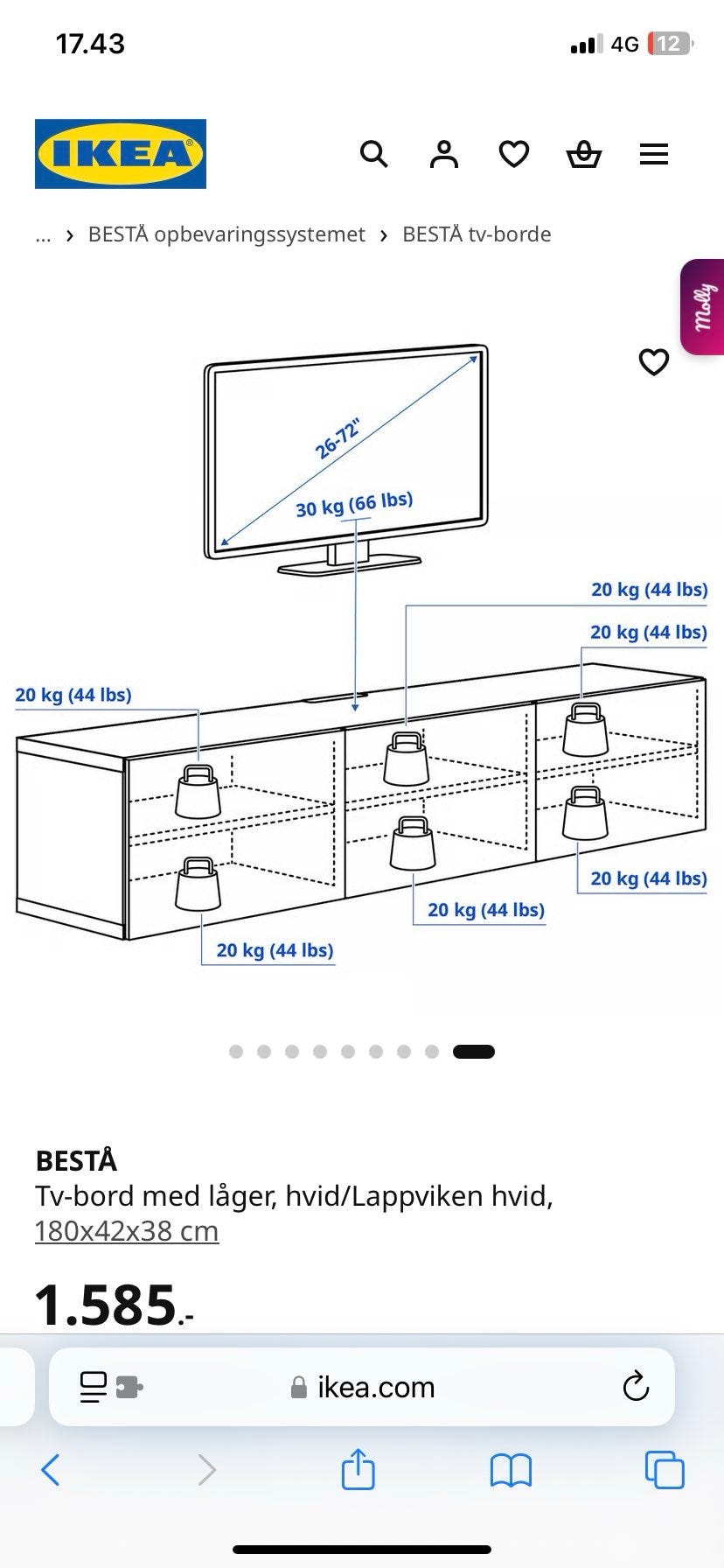 17.43

4G 12

IKEA

... › BESTÅ opbevaringssystemet › BESTÅ tv-borde

Molly

26-72"

30 kg (66 lbs)

20 kg (44 lbs)

20 kg (44 lbs)

20 kg (44 lbs)

20 kg (44 lbs)

20 kg (44 lbs)

20 kg (44 lbs)

BESTÅ
Tv-bord med låger, hvid/Lappviken hvid, 180x42x38 cm

1.585.-

ikea.com