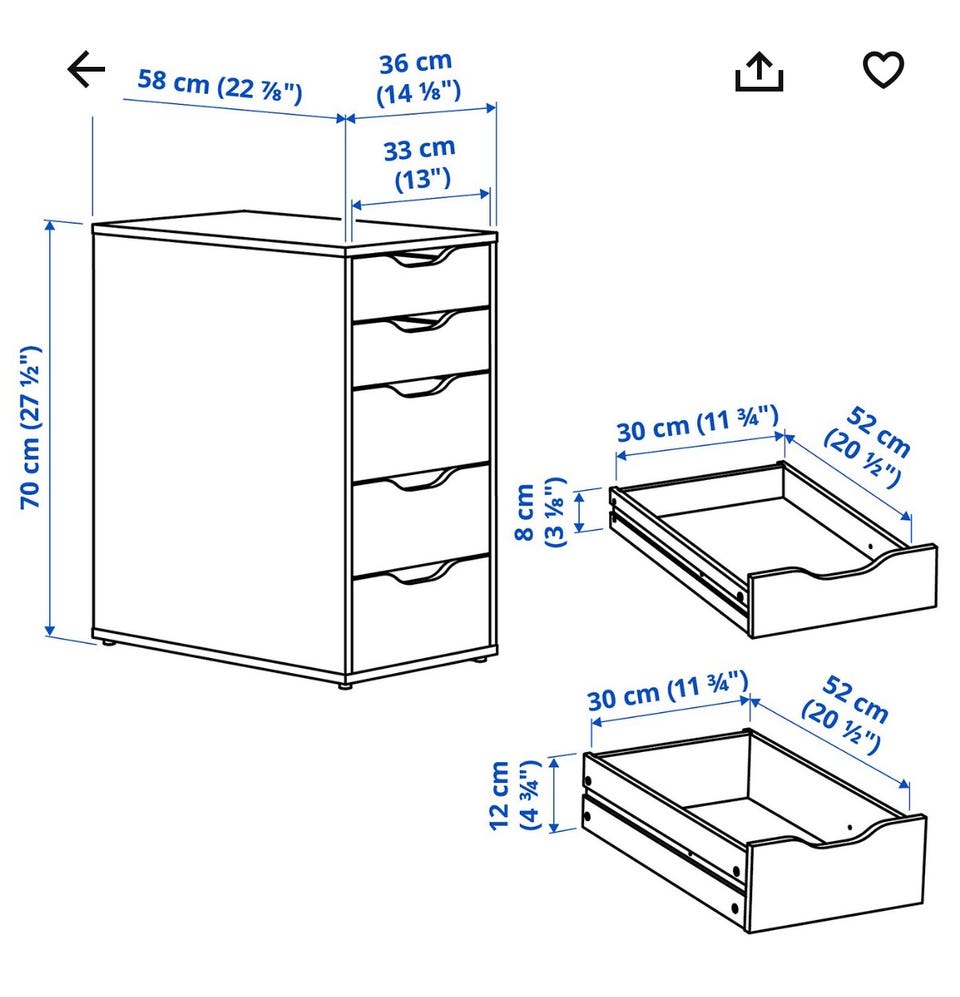 58 cm (22 ⅞")

36 cm (14 ⅛")

33 cm (13")

70 cm (27 ½")

30 cm (11 ¾")

52 cm (20 ½")

8 cm (3 ⅛")

30 cm (11 ¾")

52 cm (20 ½")

12 cm (4 ¾")