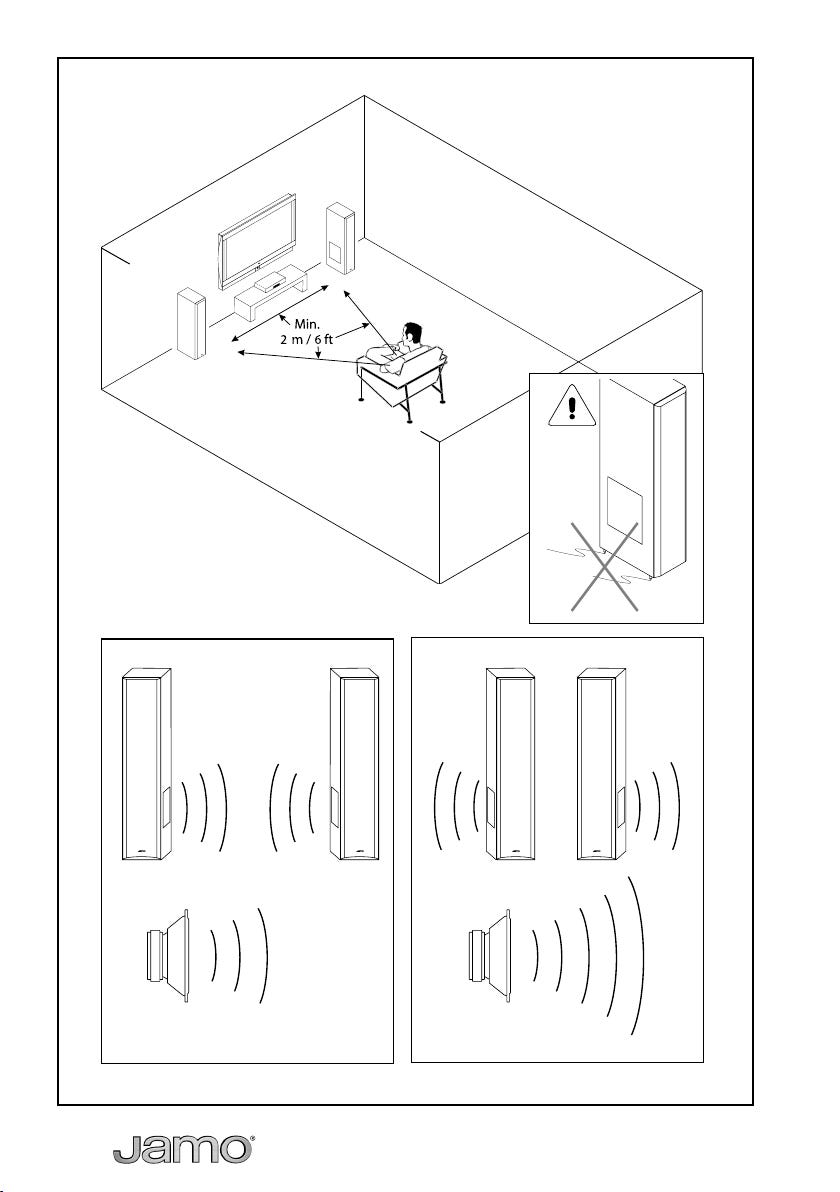 Min.
2 m / 6 ft

Jamo®