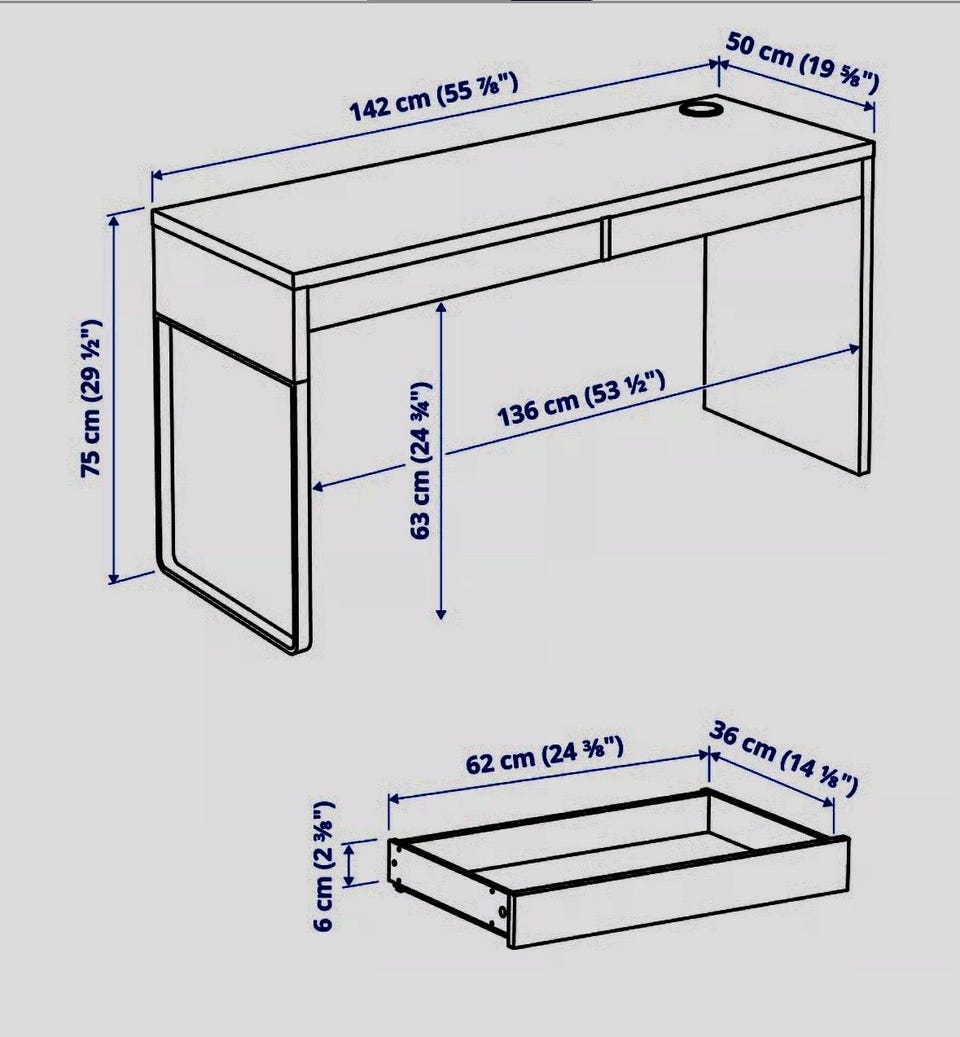 142 cm (55 ⅞")
50 cm (19 ⅝")
75 cm (29 ½")
63 cm (24 ¾")
136 cm (53 ½")
62 cm (24 ⅜")
36 cm (14 ⅛")
6 cm (2 ⅜")